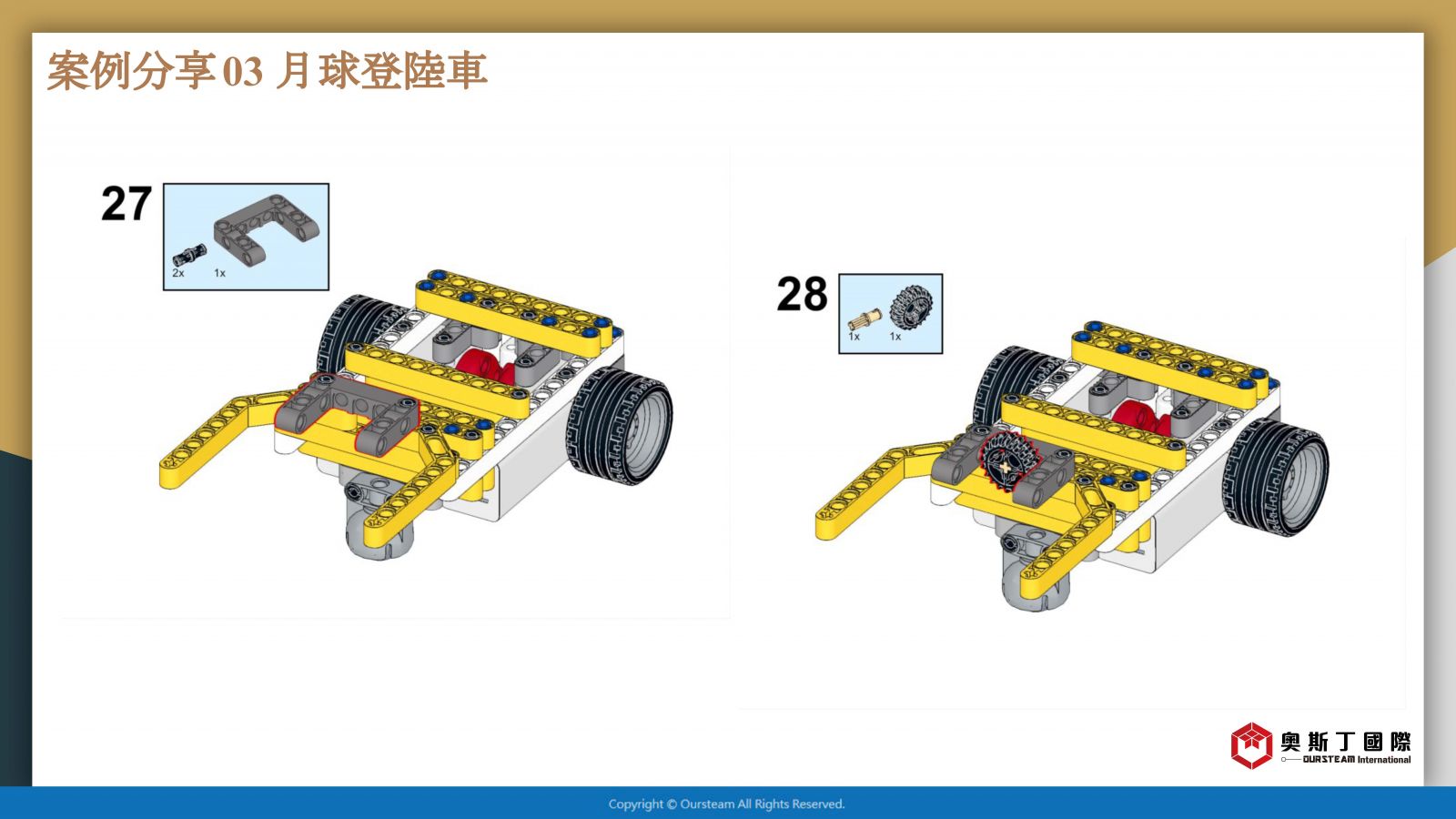 案例分享03 月球登陸車

27

2x 1x

28

1x 1x

奧斯丁國際
OURSTEAM International

Copyright © Oursteam All Rights Reserved.