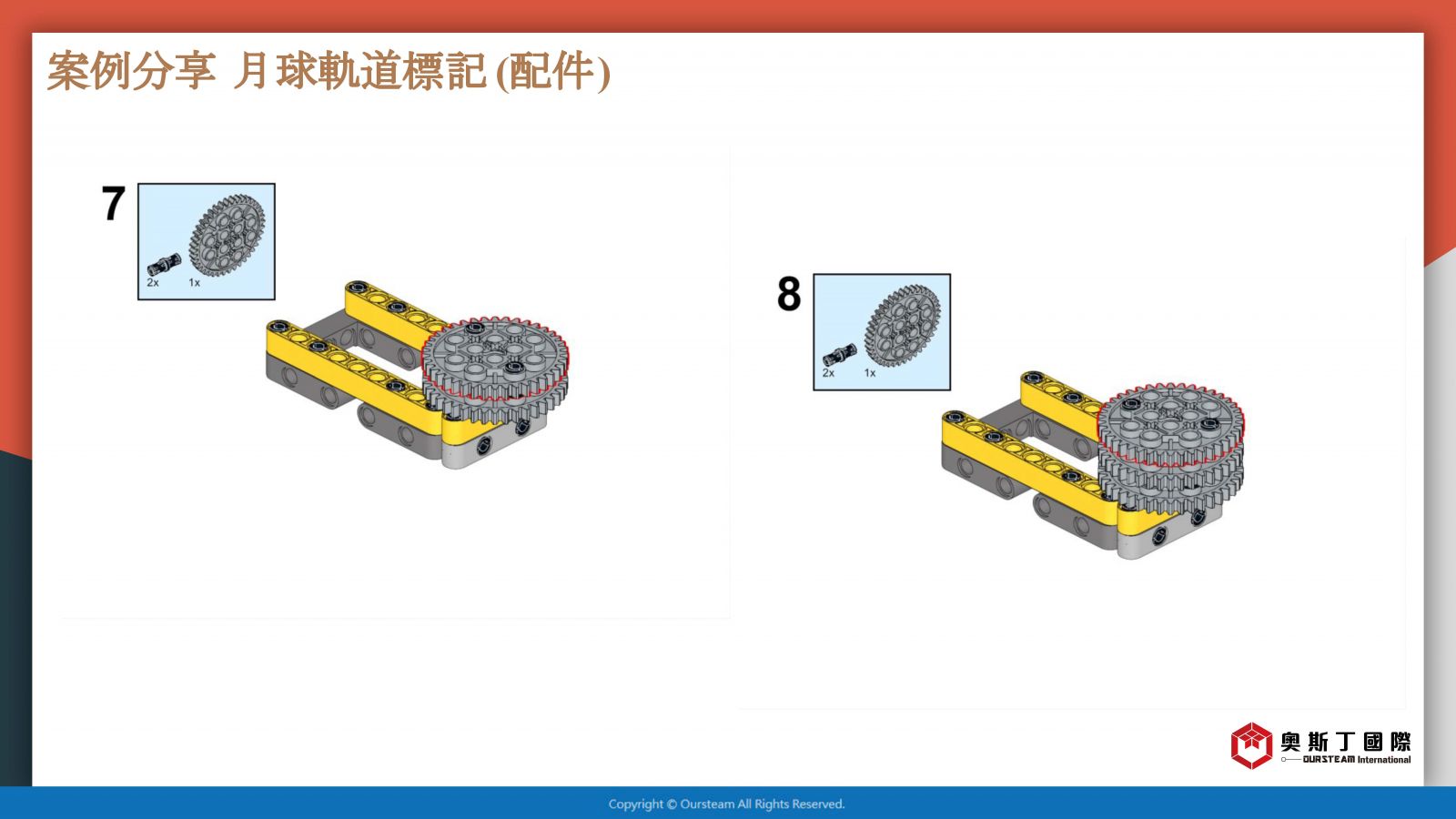 案例分享 月球軌道標記 (配件)

7

2x 1x

8

2x 1x

奧斯丁國際
OURSTEAM International

Copyright © Oursteam All Rights Reserved.