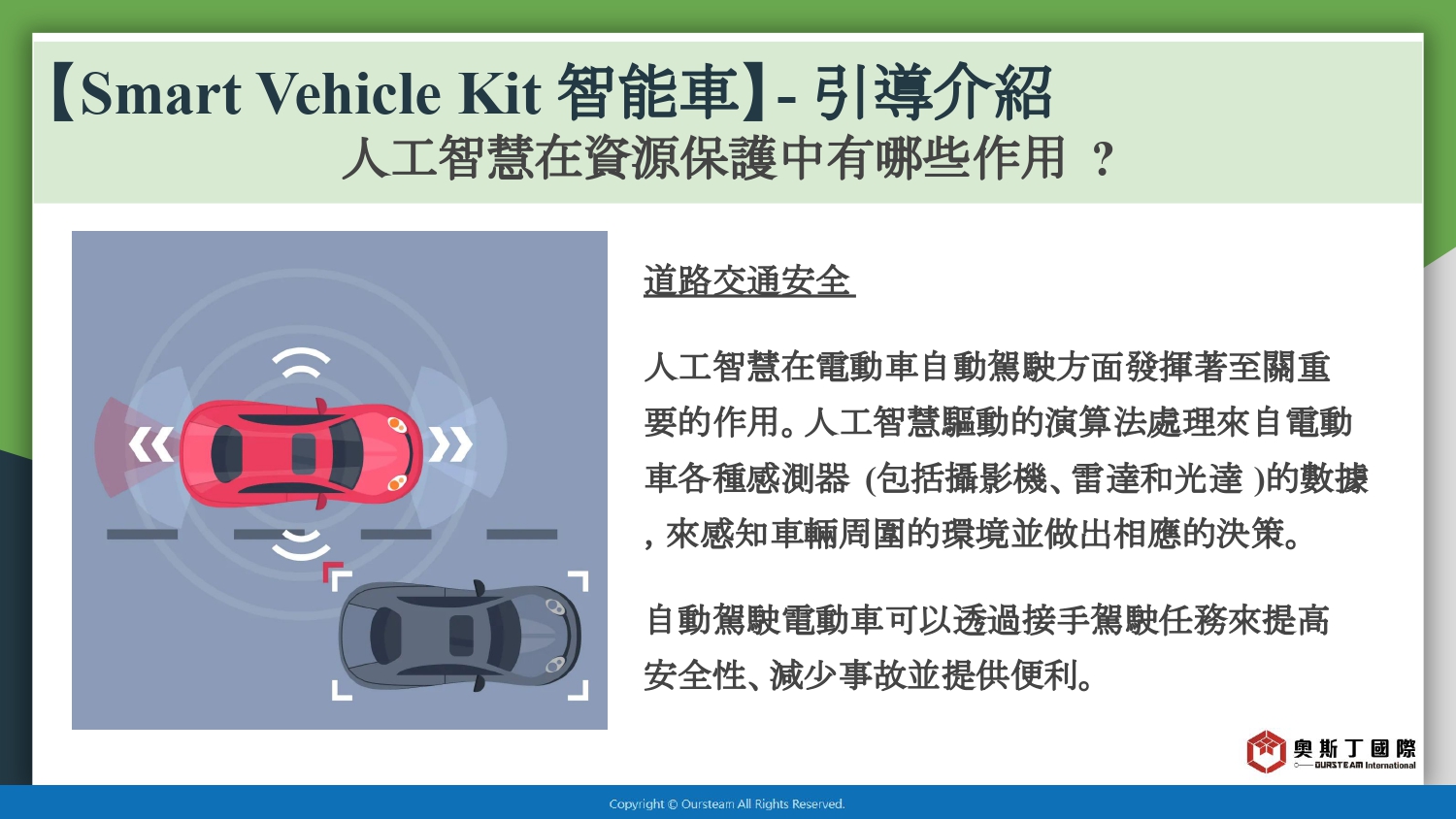 【Smart Vehicle Kit 智能車】- 引導介紹
人工智慧在資源保護中有哪些作用 ?

道路交通安全

人工智慧在電動車自動駕駛方面發揮著至關重要的作用。人工智慧驅動的演算法處理來自電動車各種感測器 (包括攝影機、雷達和光達 )的數據，來感知車輛周圍的環境並做出相應的決策。

自動駕駛電動車可以透過接手駕駛任務來提高安全性、減少事故並提供便利。

奧斯丁國際
OURSTEAM International

Copyright © Oursteam All Rights Reserved.