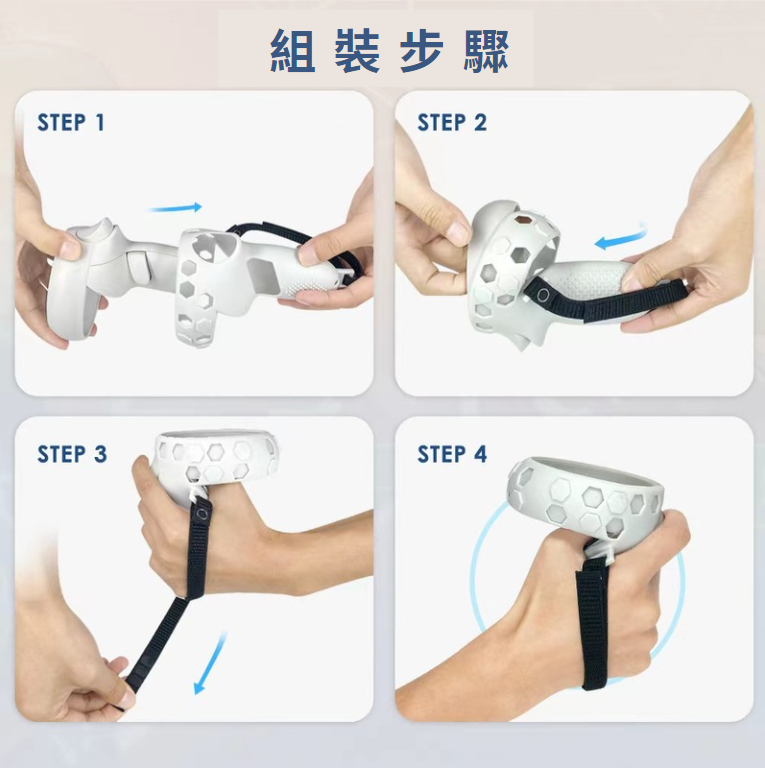 組裝步驟

STEP 1

STEP 2

STEP 3

STEP 4