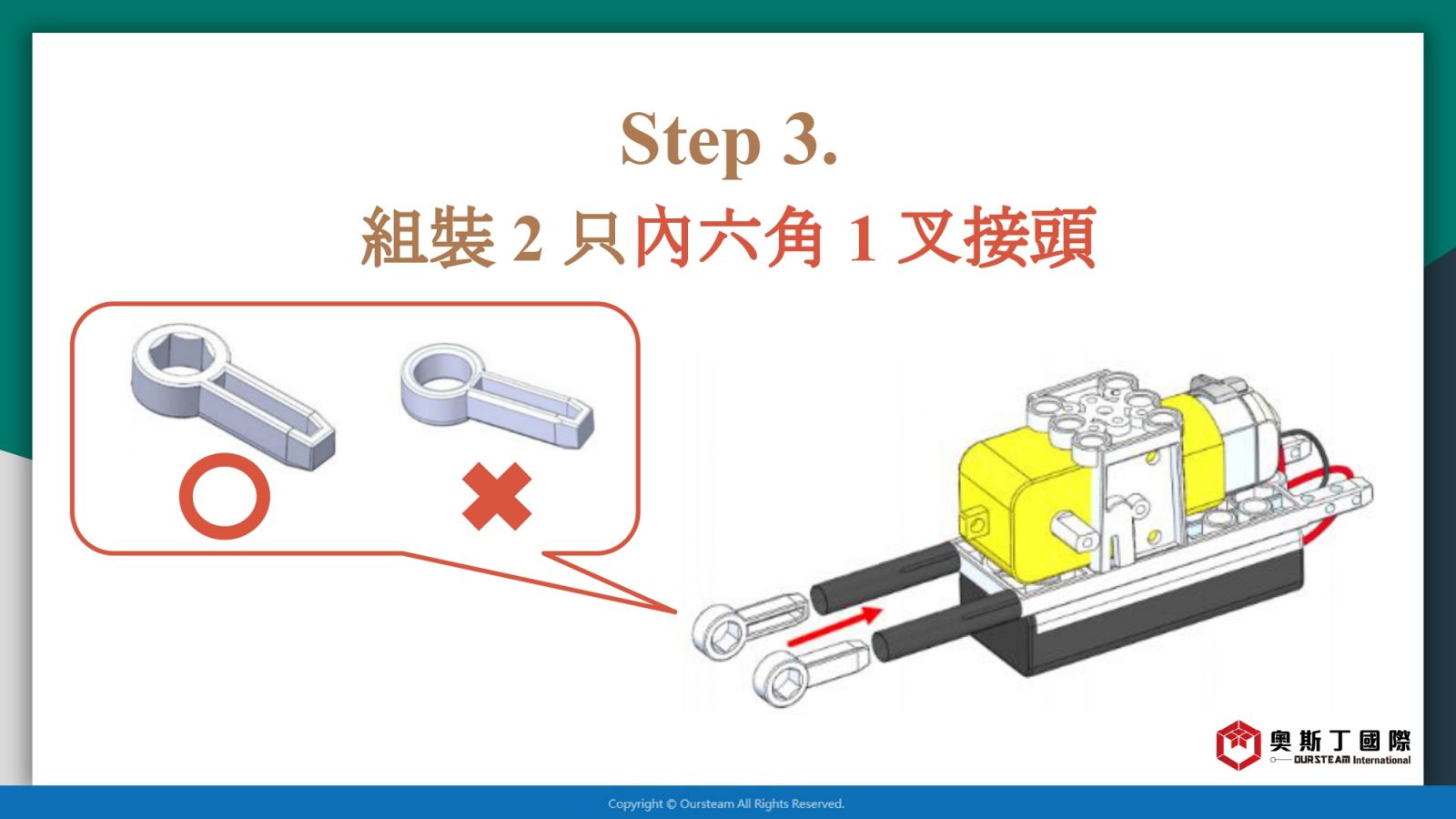 Step 3.
組裝 2 只內六角 1 叉接頭

奧斯丁國際
OURSTEAM International

Copyright © Oursteam All Rights Reserved.