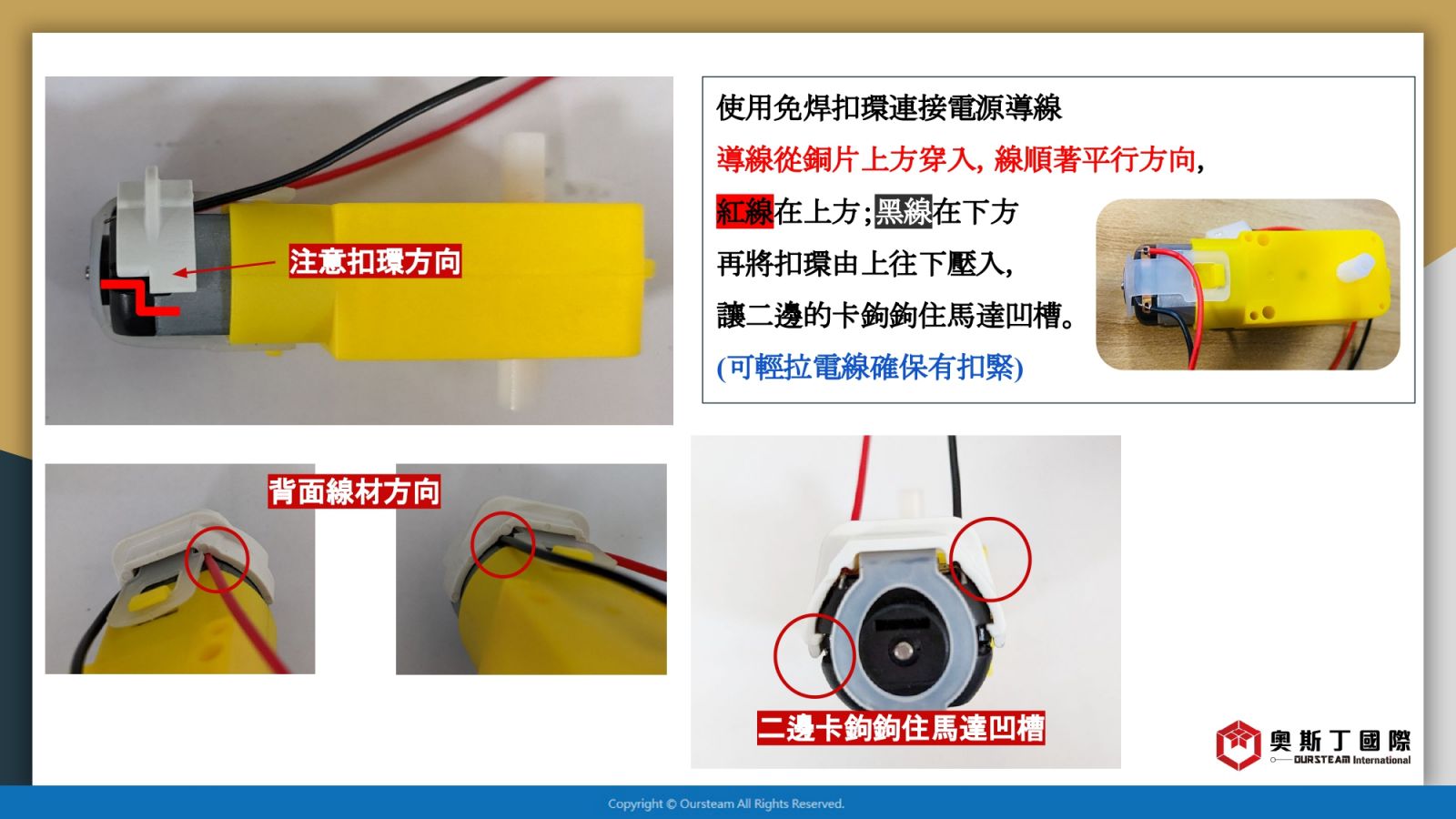 注意扣環方向

使用免焊扣環連接電源導線

導線從銅片上方穿入, 線順著平行方向,

紅線在上方;黑線在下方

再將扣環由上往下壓入,

讓二邊的卡鉤鉤住馬達凹槽。

(可輕拉電線確保有扣緊)

背面線材方向

二邊卡鉤鉤住馬達凹槽

奧斯丁國際
OURSTEAM International

Copyright © Oursteam All Rights Reserved.