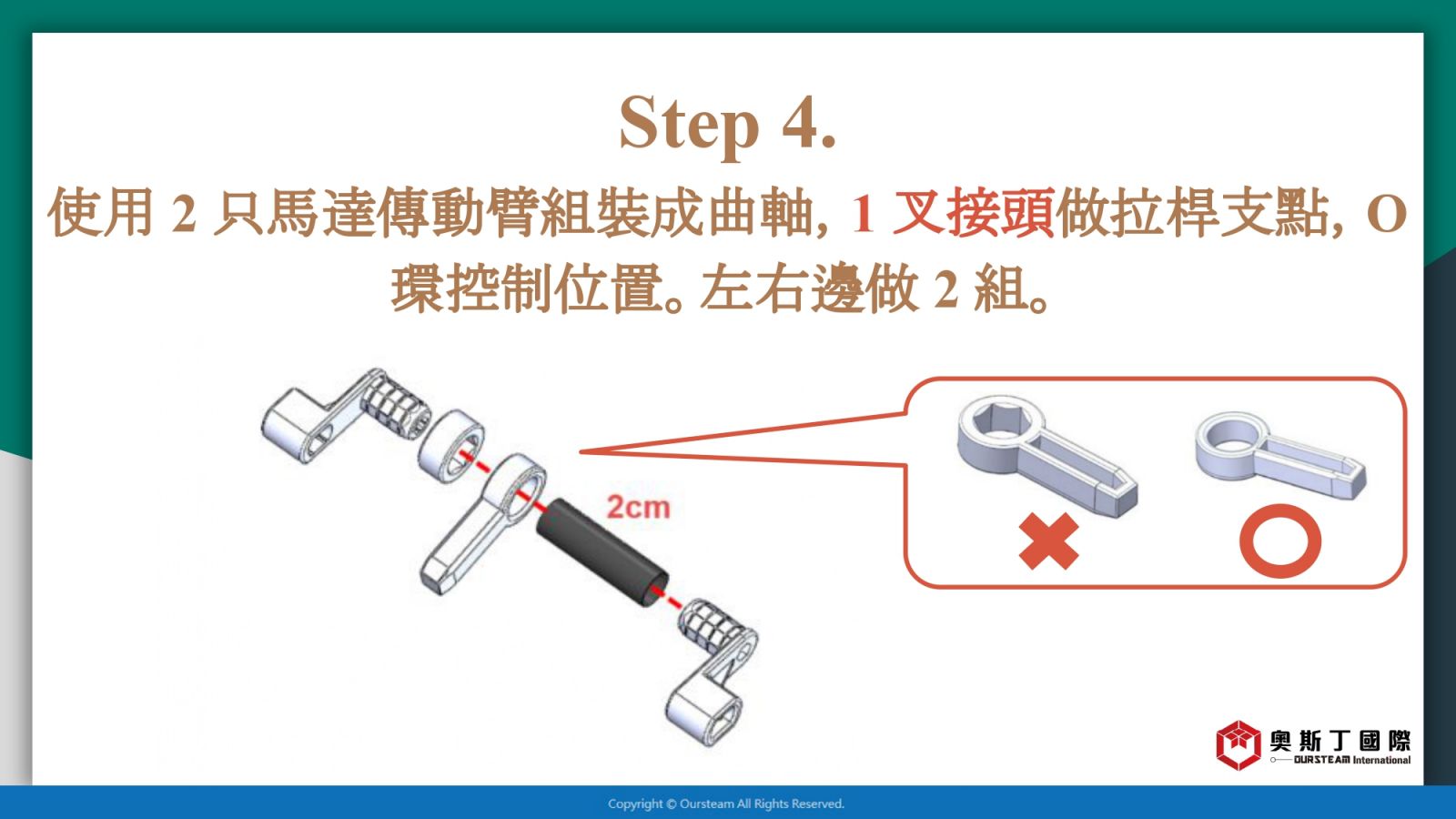 Step 4.

使用 2 只馬達傳動臂組裝成曲軸, 1 叉接頭做拉桿支點, O 環控制位置。左右邊做 2 組。

2cm

奧斯丁國際
OURSTEAM International

Copyright © Oursteam All Rights Reserved.