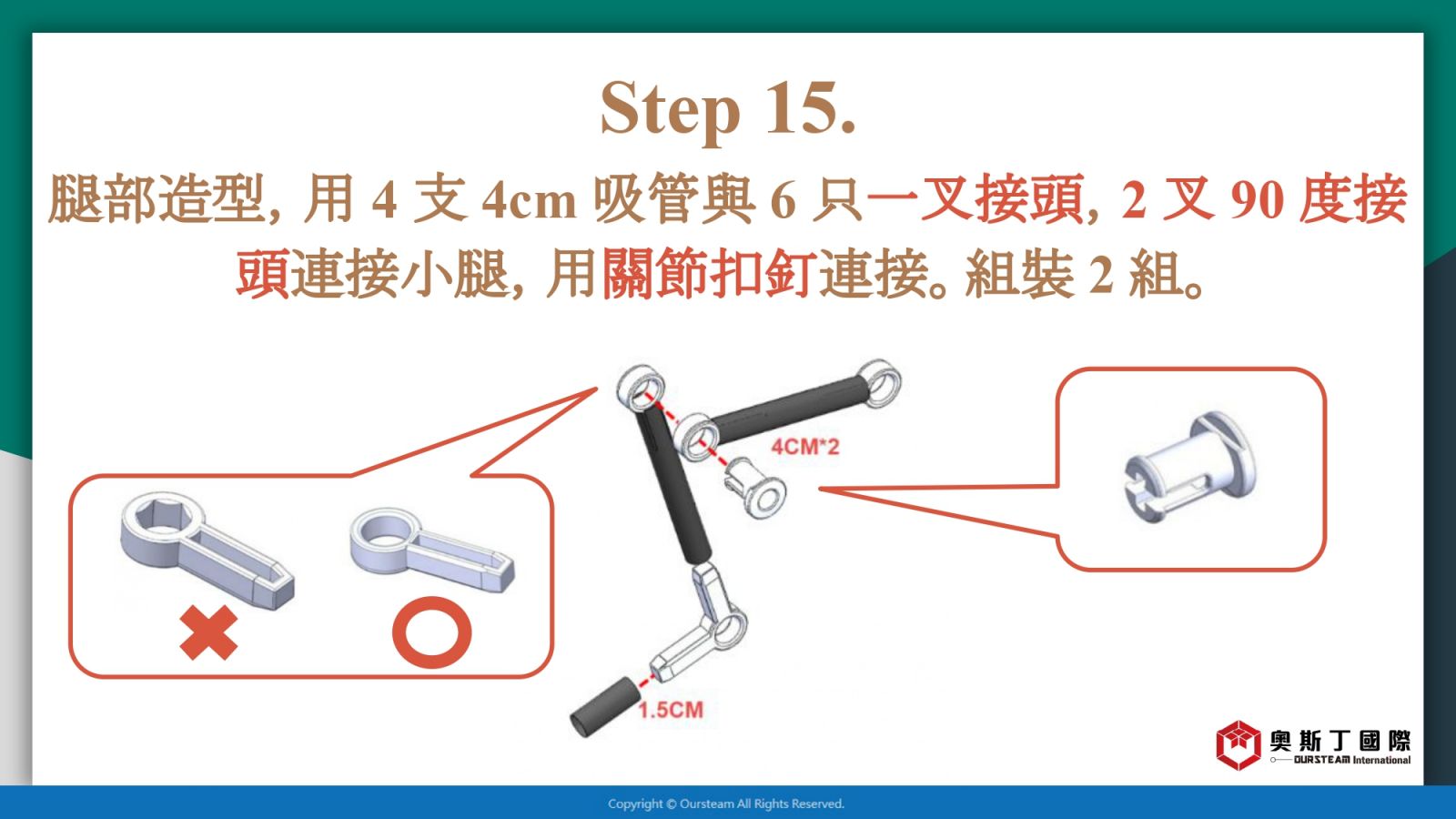 Step 15.

腿部造型, 用 4 支 4cm 吸管與 6 只一叉接頭, 2 叉 90 度接頭連接小腿, 用關節扣釘連接。組裝 2 組。

4CM*2

1.5CM

奧斯丁國際
OURSTEAM International

Copyright © Oursteam All Rights Reserved.