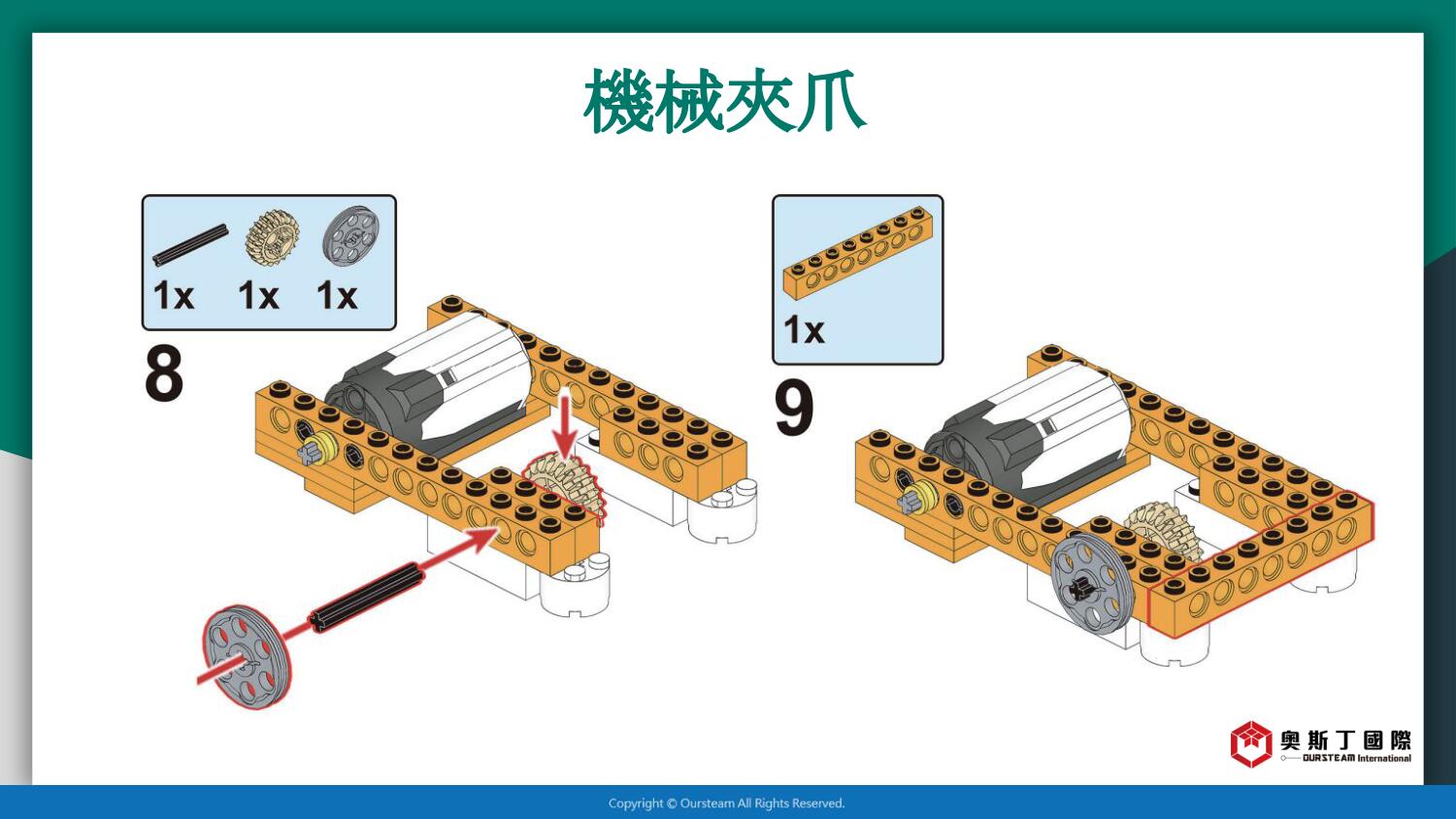 機械夾爪

1x 1x 1x

8

1x

9

奧斯丁國際
OURSTEAM International

Copyright © Oursteam All Rights Reserved.