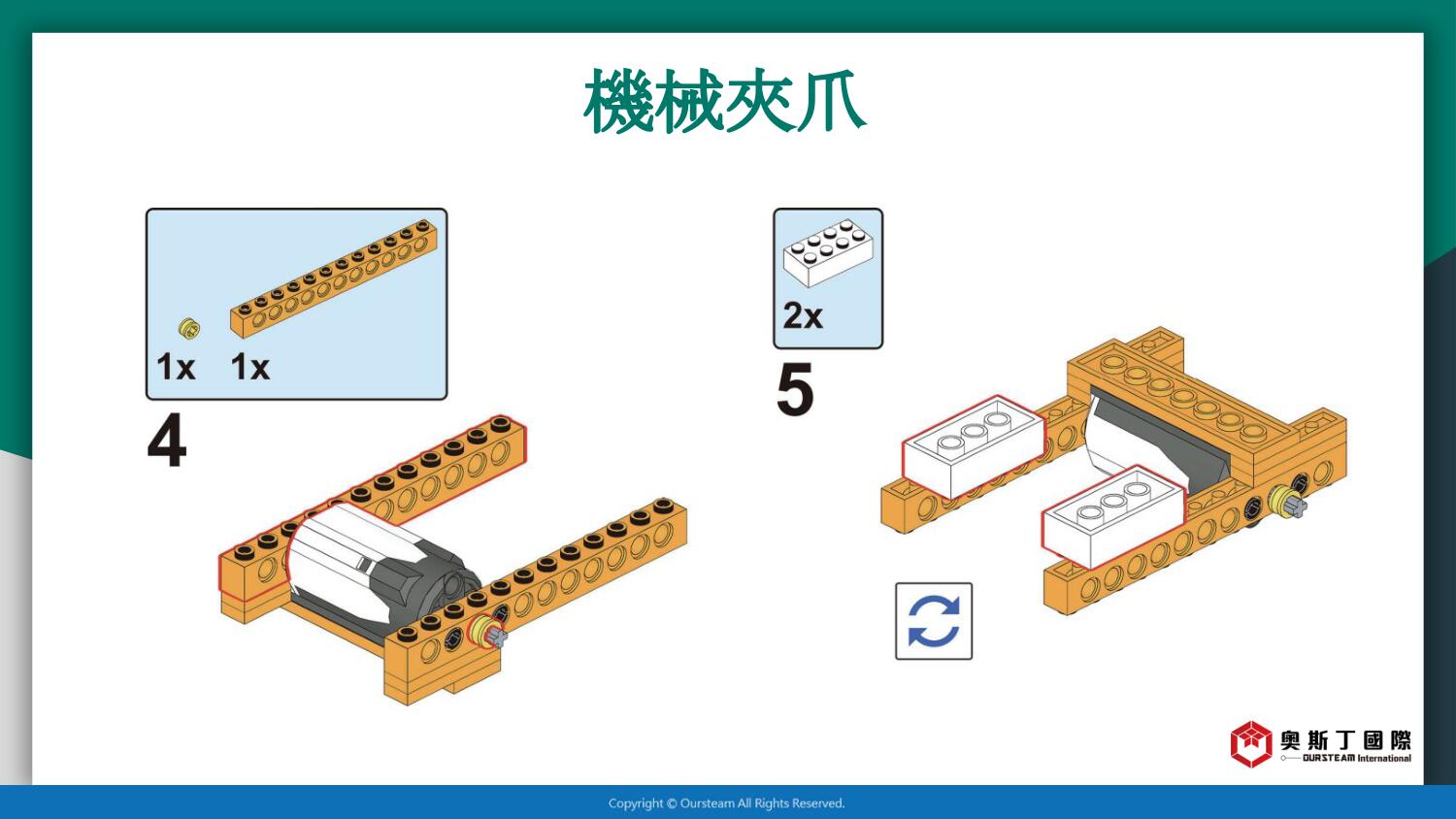 機械夾爪

1x 1x

4

2x

5

奧斯丁國際
OURSTEAM International

Copyright © Oursteam All Rights Reserved.