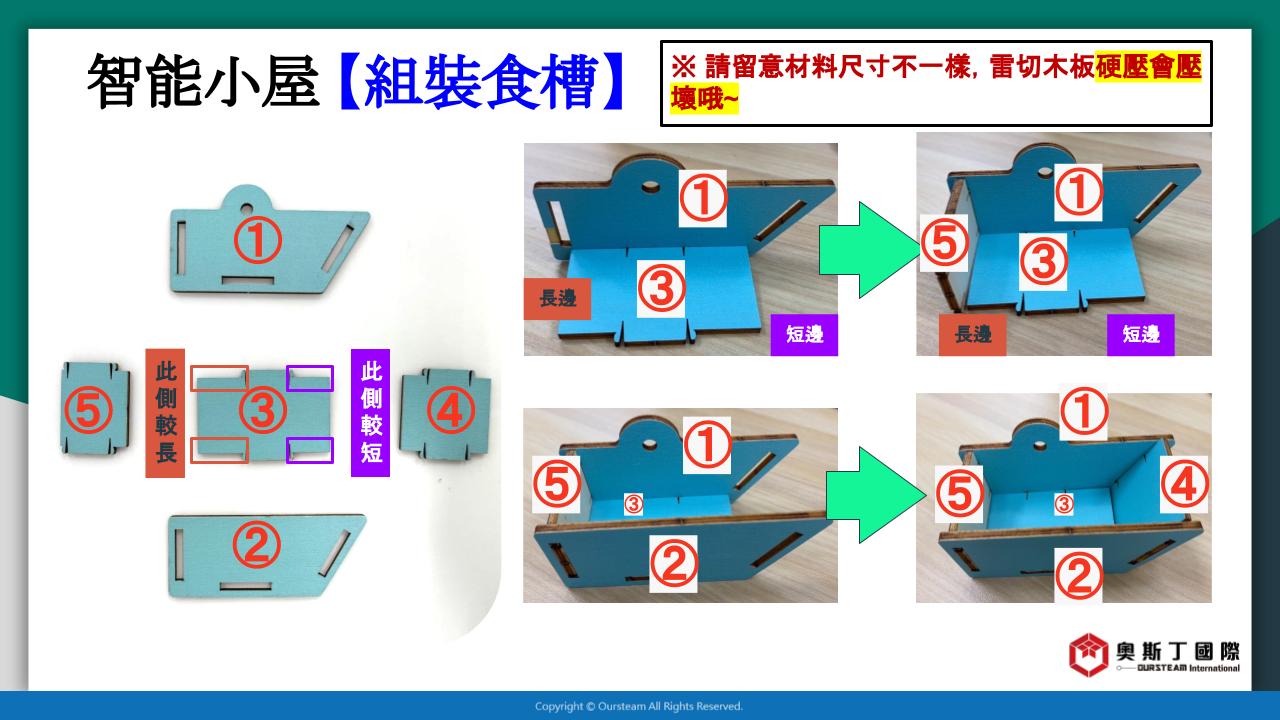 智能小屋【組裝食槽】

※ 請留意材料尺寸不一樣, 雷切木板硬壓會壓壞哦~

①

⑤

此側較長

③

此側較短

④

②

①

③

長邊

短邊

①

⑤

③

長邊

短邊

①

⑤

③

②

①

⑤

③

④

②

奧斯丁國際
OURSTEAM International

Copyright © Oursteam All Rights Reserved.