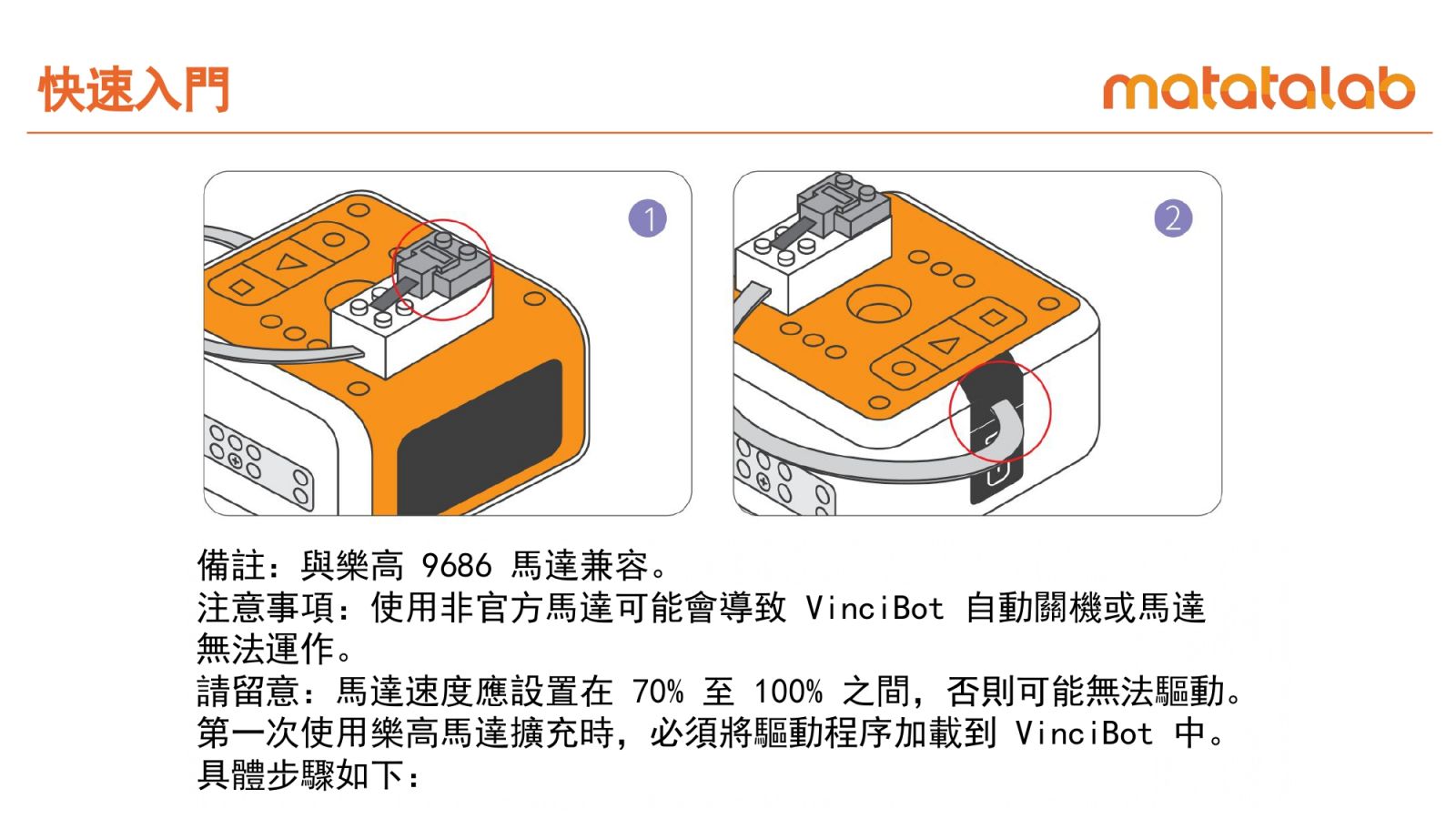 快速入門

matatalab

1

2

備註：與樂高 9686 馬達兼容。
注意事項：使用非官方馬達可能會導致 VinciBot 自動關機或馬達無法運作。
請留意：馬達速度應設置在 70% 至 100% 之間，否則可能無法驅動。
第一次使用樂高馬達擴充時，必須將驅動程序加載到 VinciBot 中。
具體步驟如下：