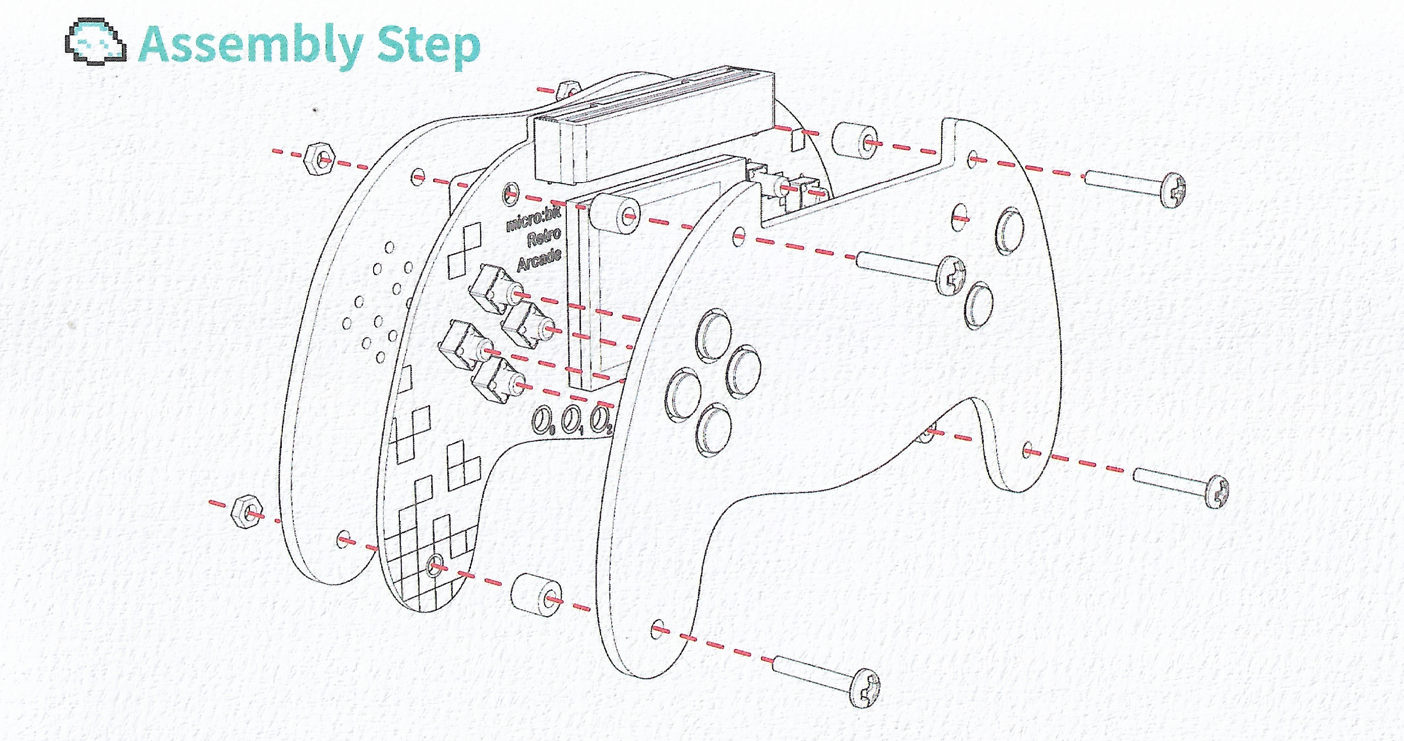 Assembly Step

micro:bit
Retro
Arcade

0 1 2