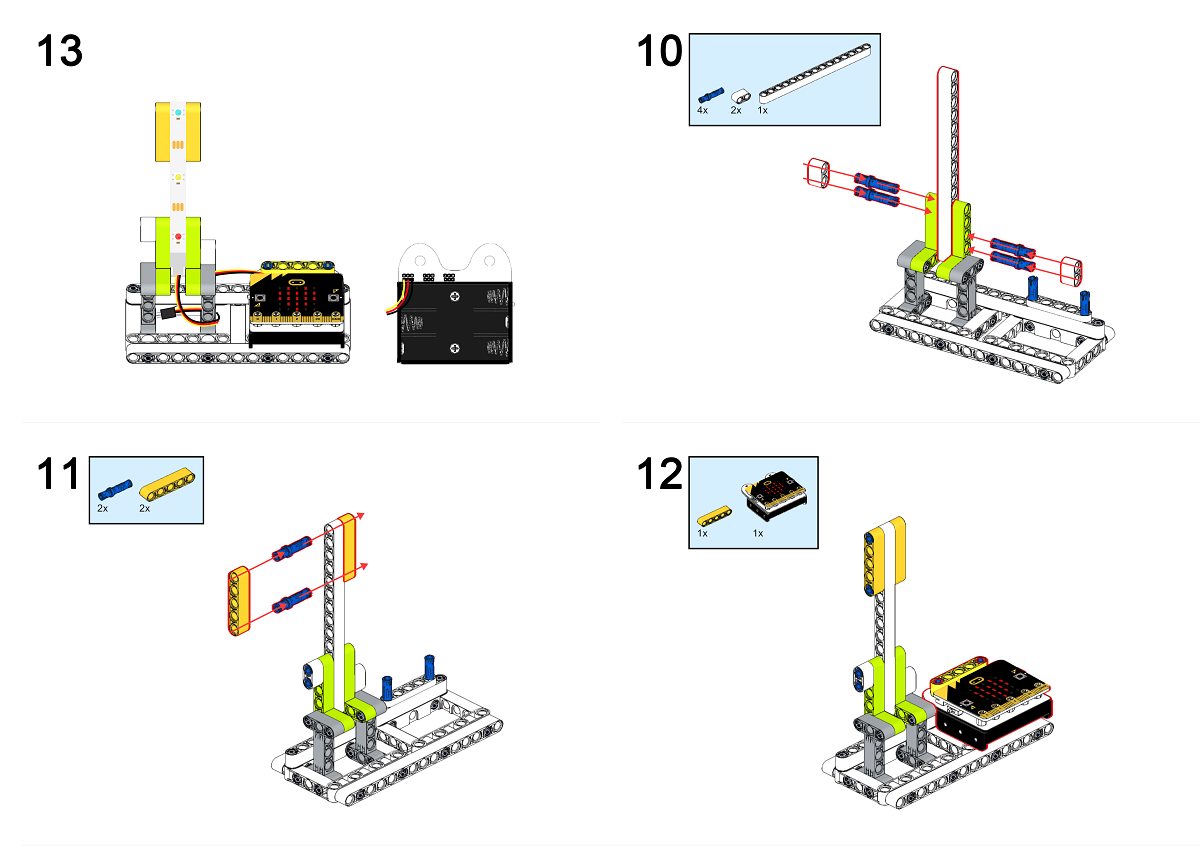 13

10

4x 2x 1x

11

2x 2x

12

1x 1x