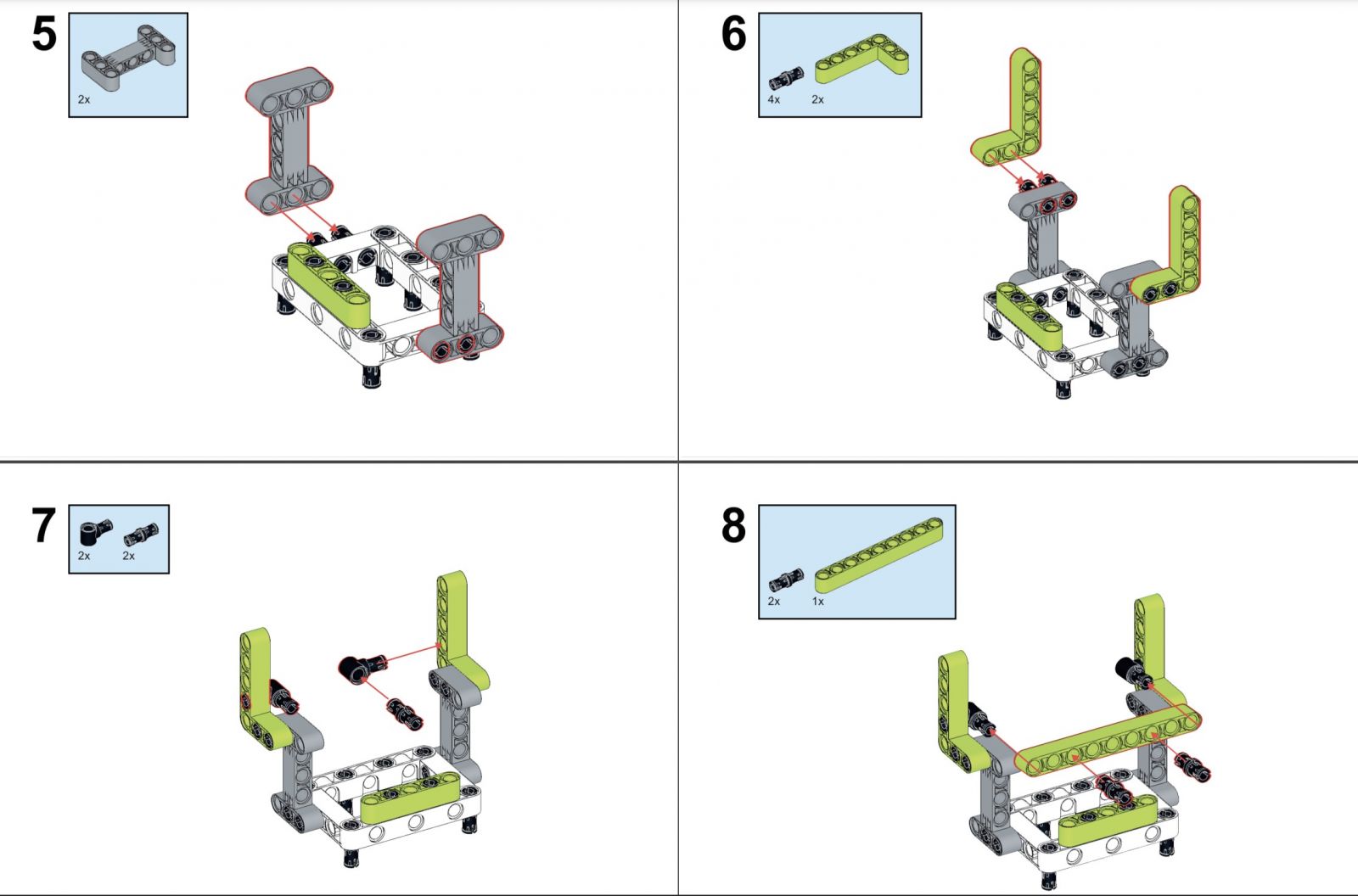 5

2x

6

4x 2x

7

2x 2x

8

2x 1x