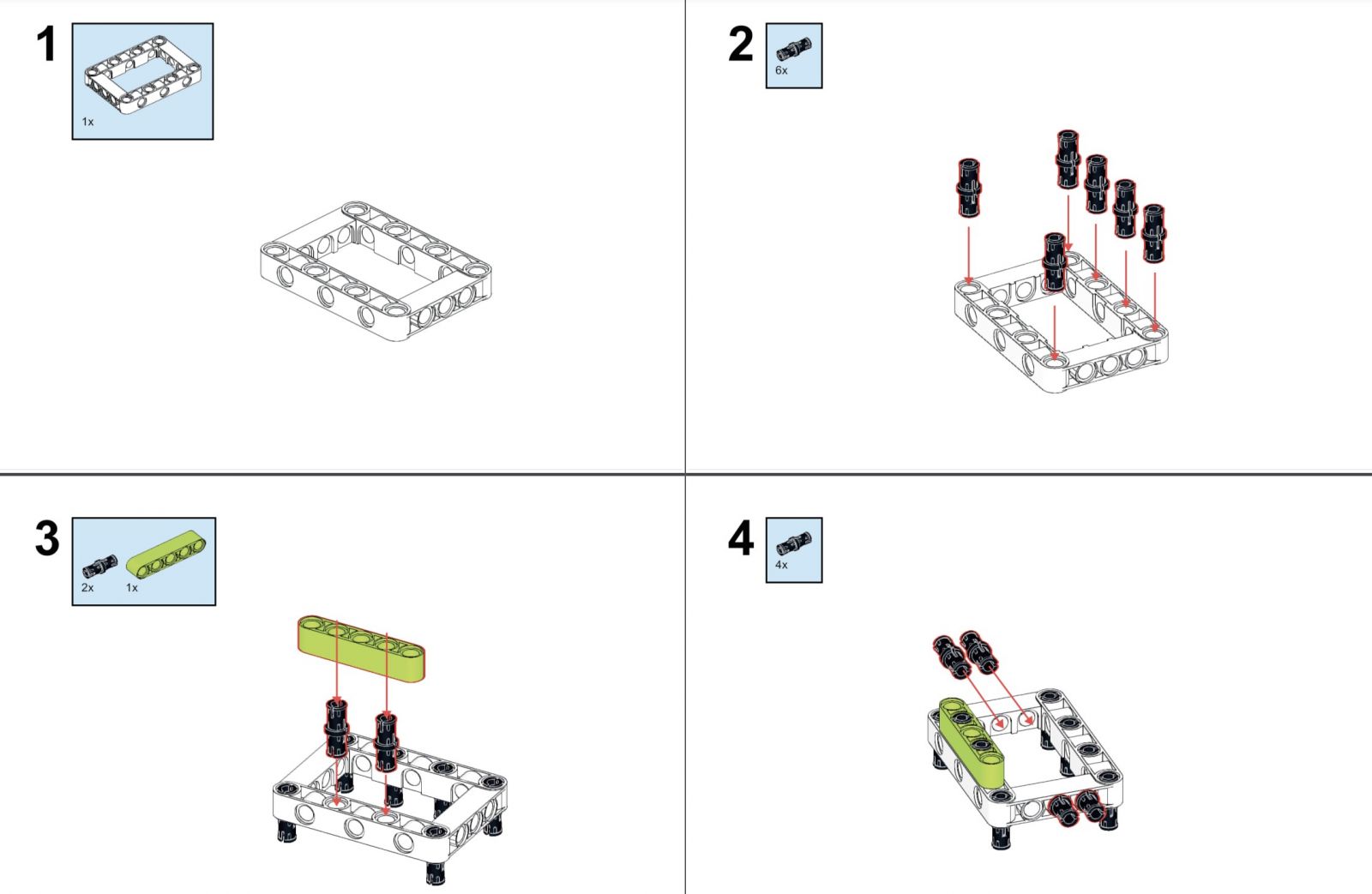 1

1x

2

6x

3

2x 1x

4

4x