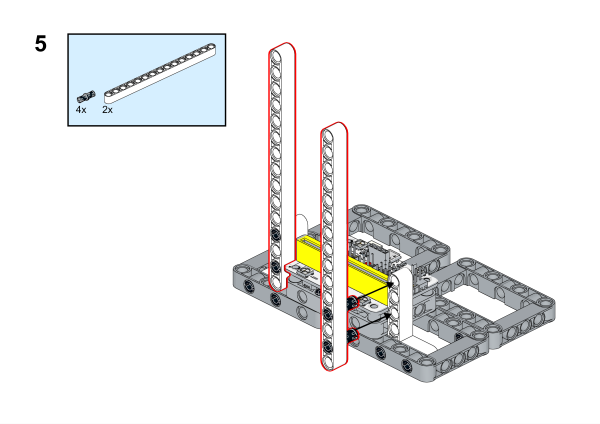 5

4x 2x