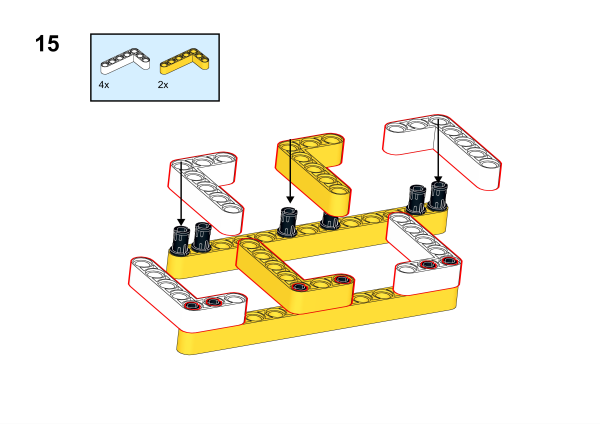 15

4x

2x