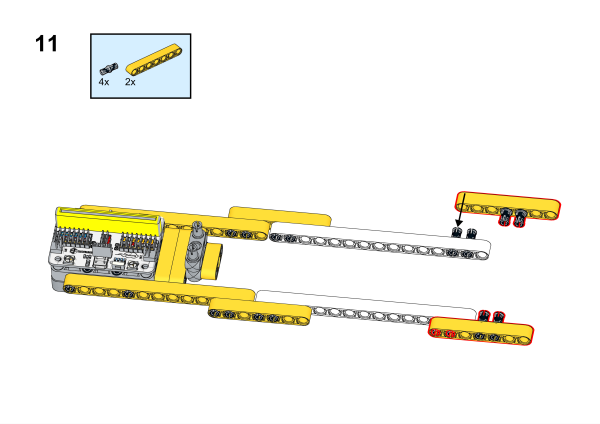 11

4x 2x