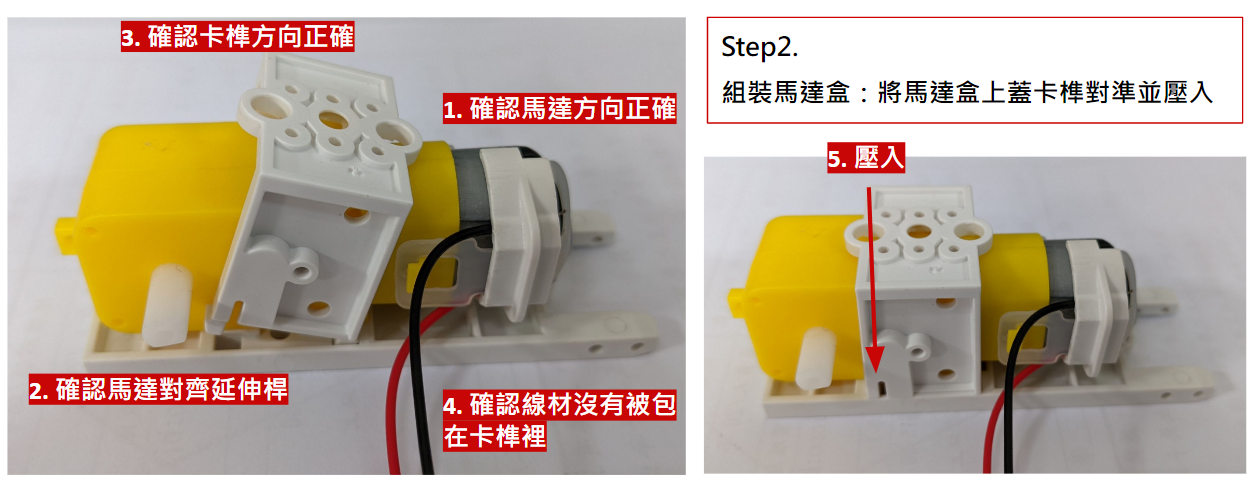 3. 確認卡榫方向正確

1. 確認馬達方向正確

2. 確認馬達對齊延伸桿

4. 確認線材沒有被包在卡榫裡

Step2.
組裝馬達盒：將馬達盒上蓋卡榫對準並壓入

5. 壓入