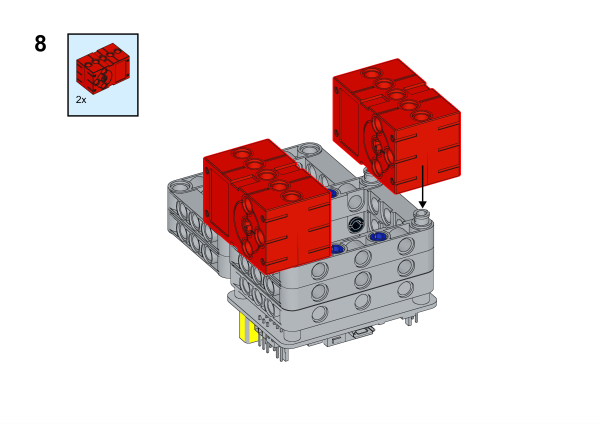 8

2x