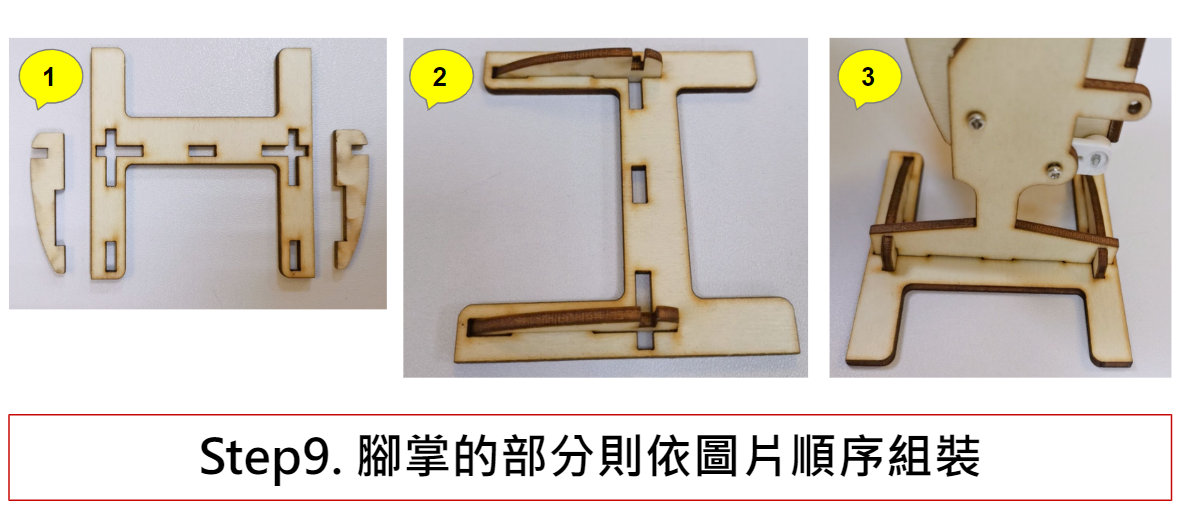 1

2

3

Step9. 腳掌的部分則依圖片順序組裝