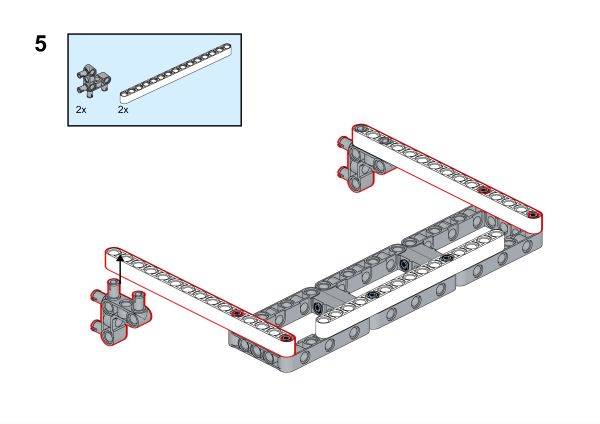 5

2x

2x