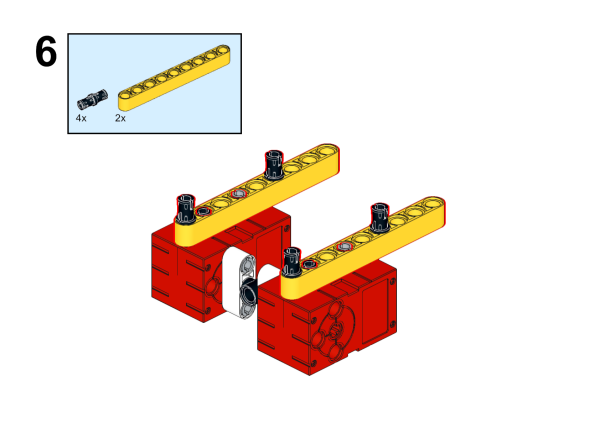 6

4x 2x