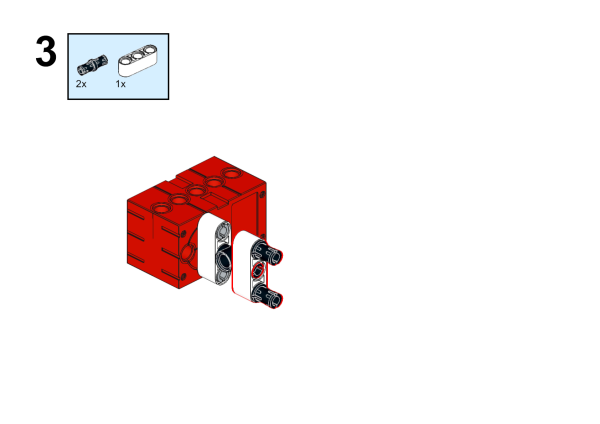 3

2x 1x