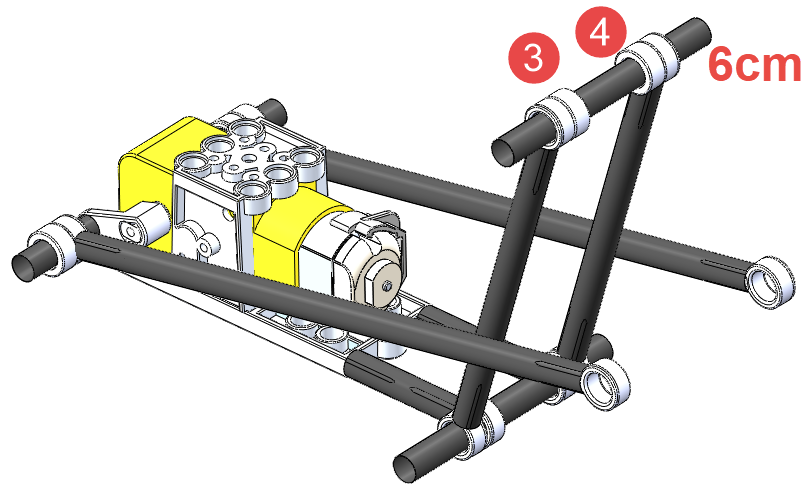 3
4
6cm