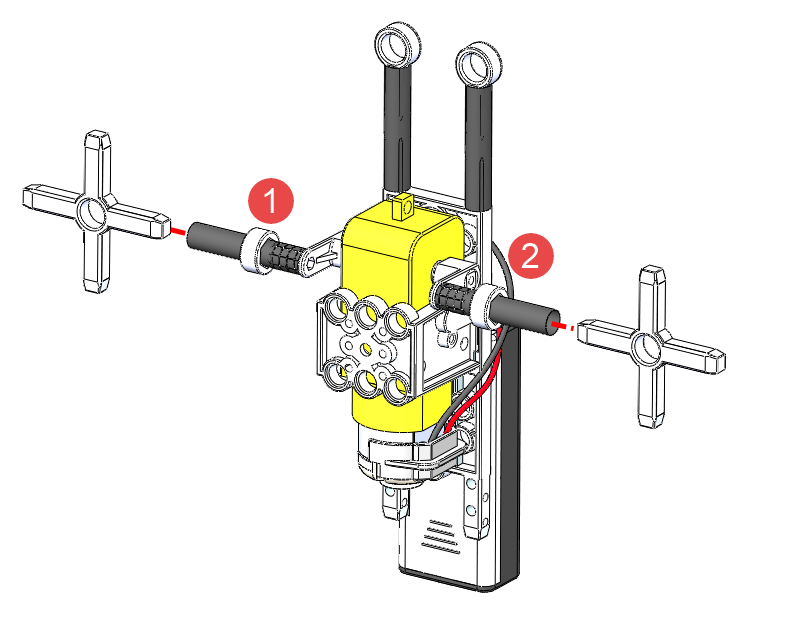 1

2