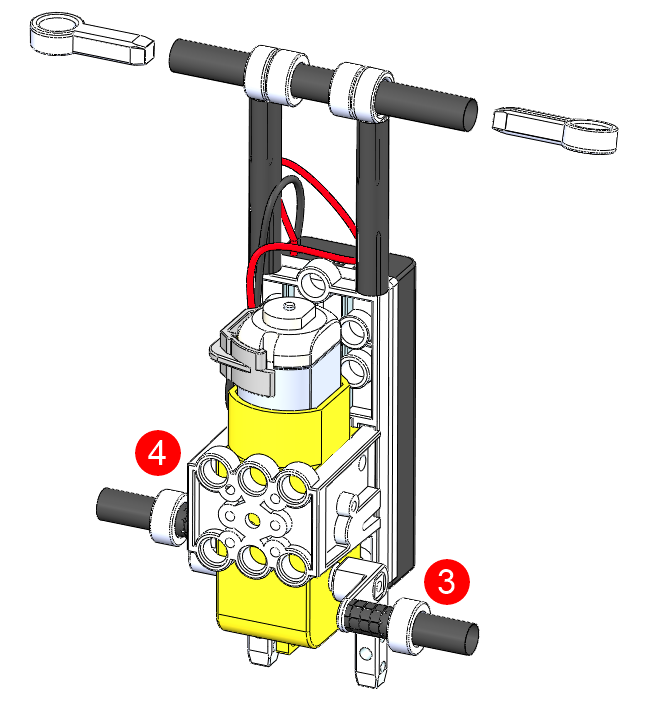 4
3