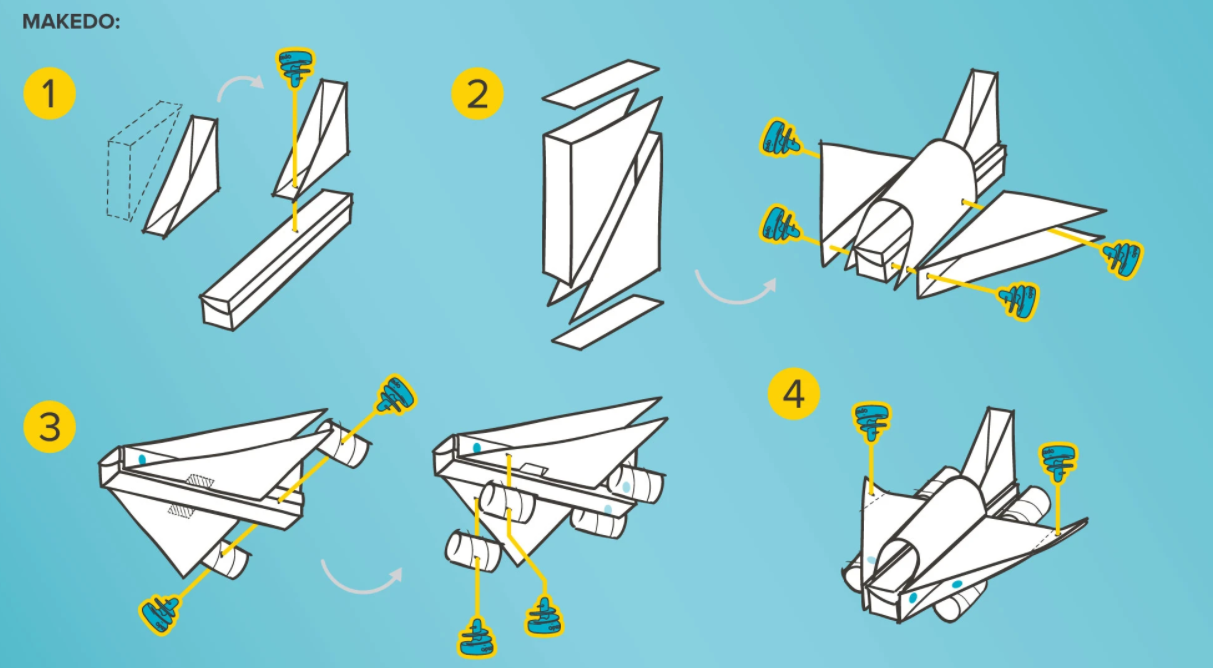 MAKEDO:

1

2

3

4