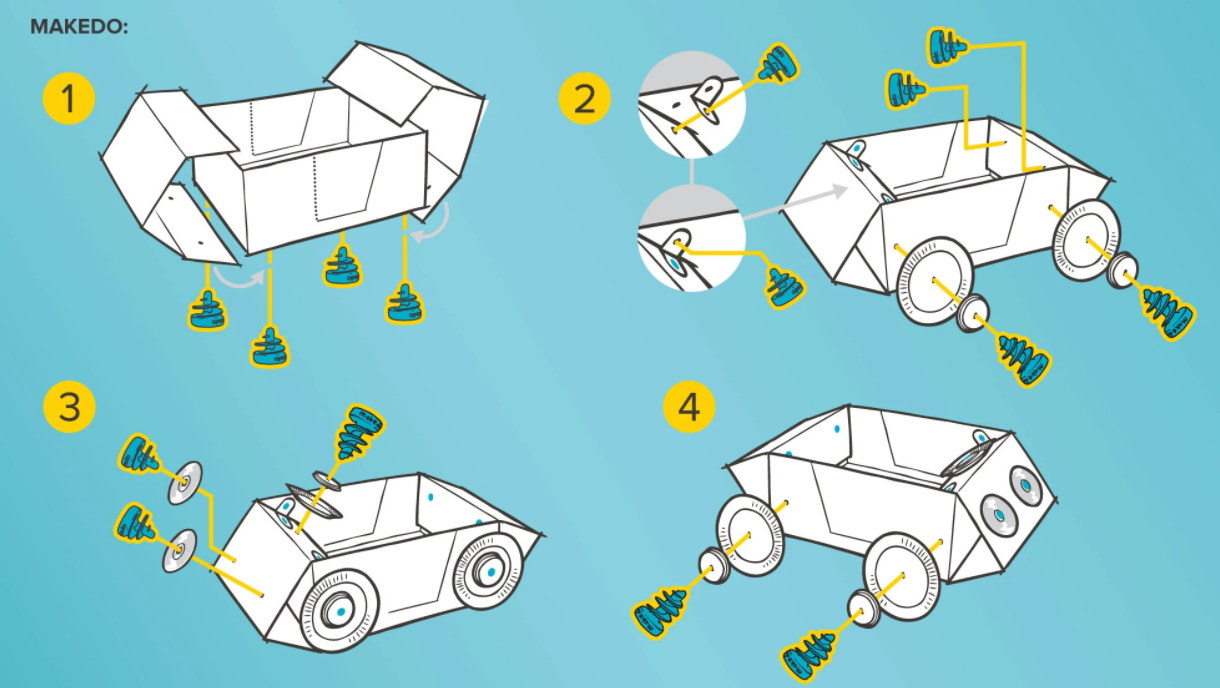 MAKEDO:

1

2

3

4