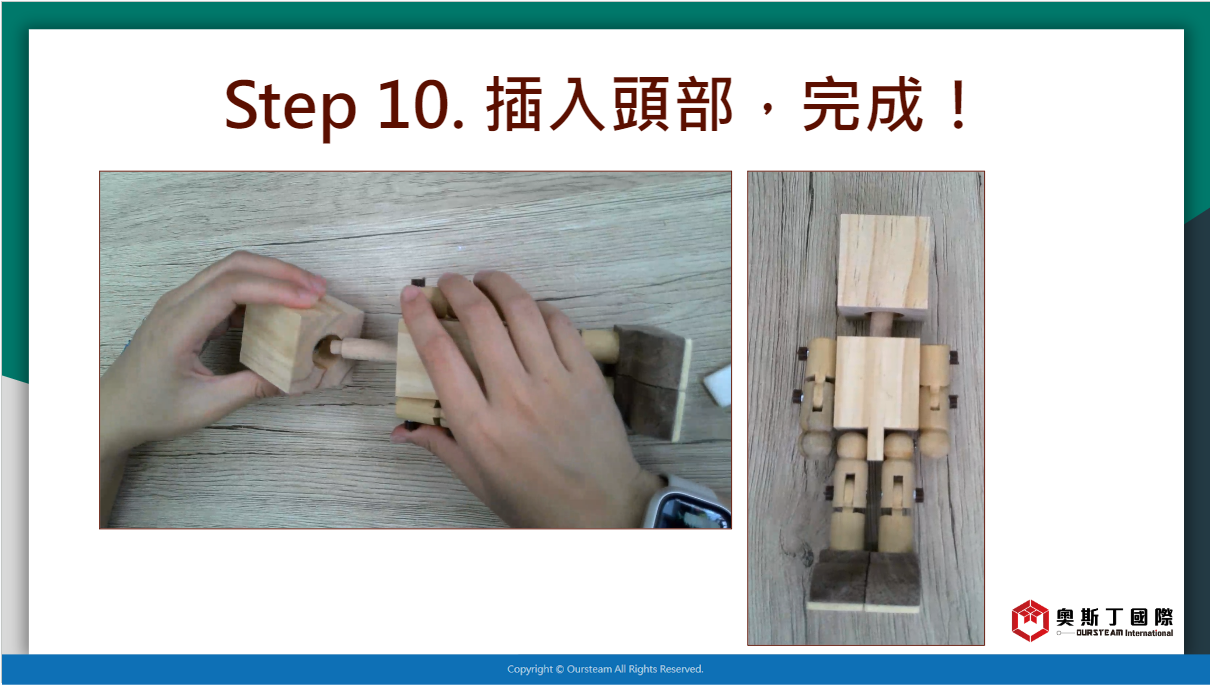 Step 10. 插入頭部，完成！

奧斯丁國際
OURSTEAM International

Copyright © Oursteam All Rights Reserved.