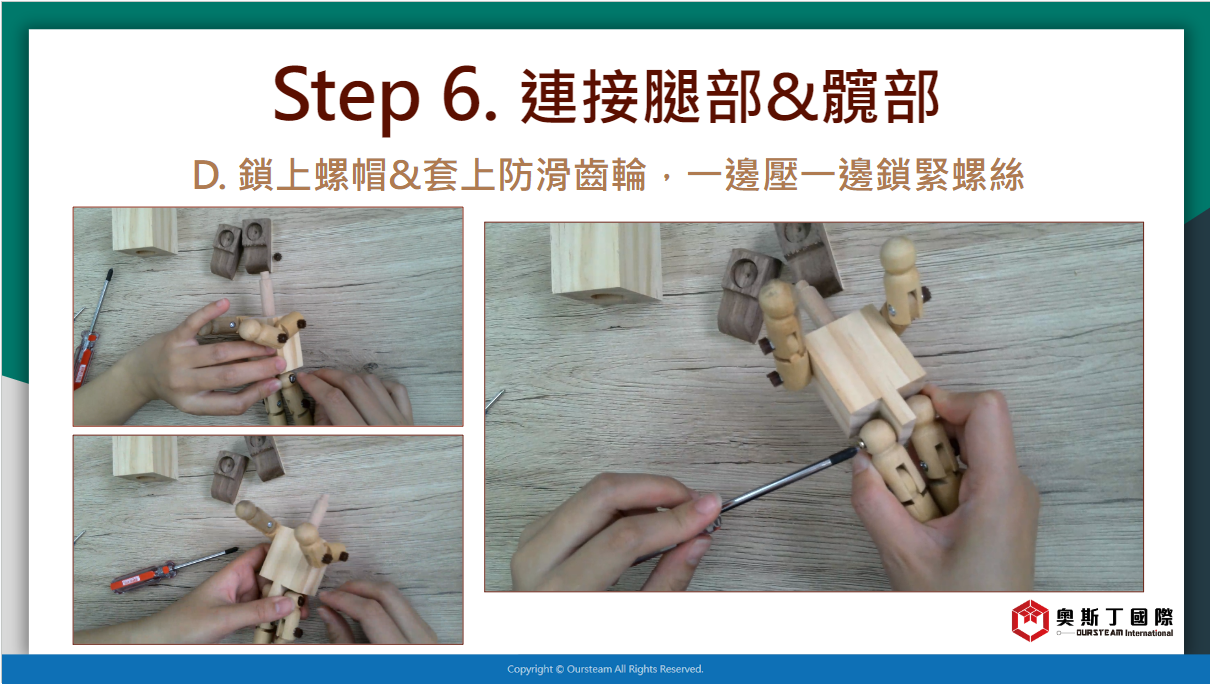 Step 6. 連接腿部&髖部

D. 鎖上螺帽&套上防滑齒輪，一邊壓一邊鎖緊螺絲

奧斯丁國際
OURSTEAM International

Copyright © Oursteam All Rights Reserved.