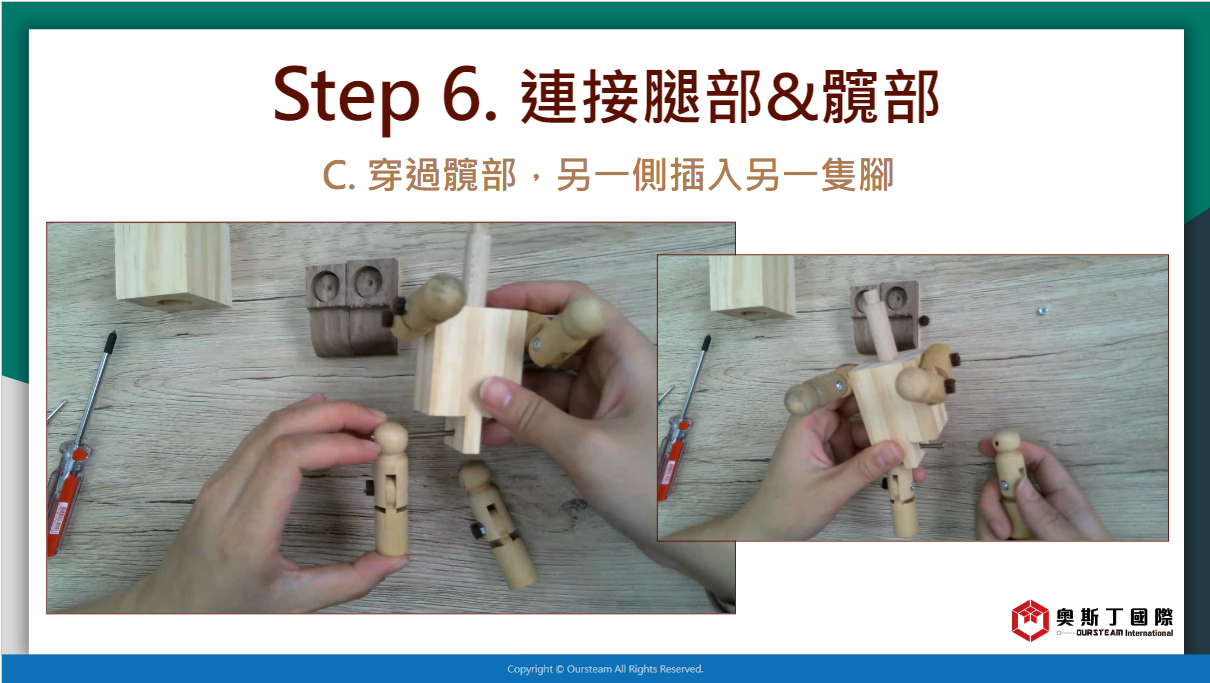 Step 6. 連接腿部&髖部

C. 穿過髖部，另一側插入另一隻腳

奧斯丁國際
OURSTEAM International

Copyright © Oursteam All Rights Reserved.