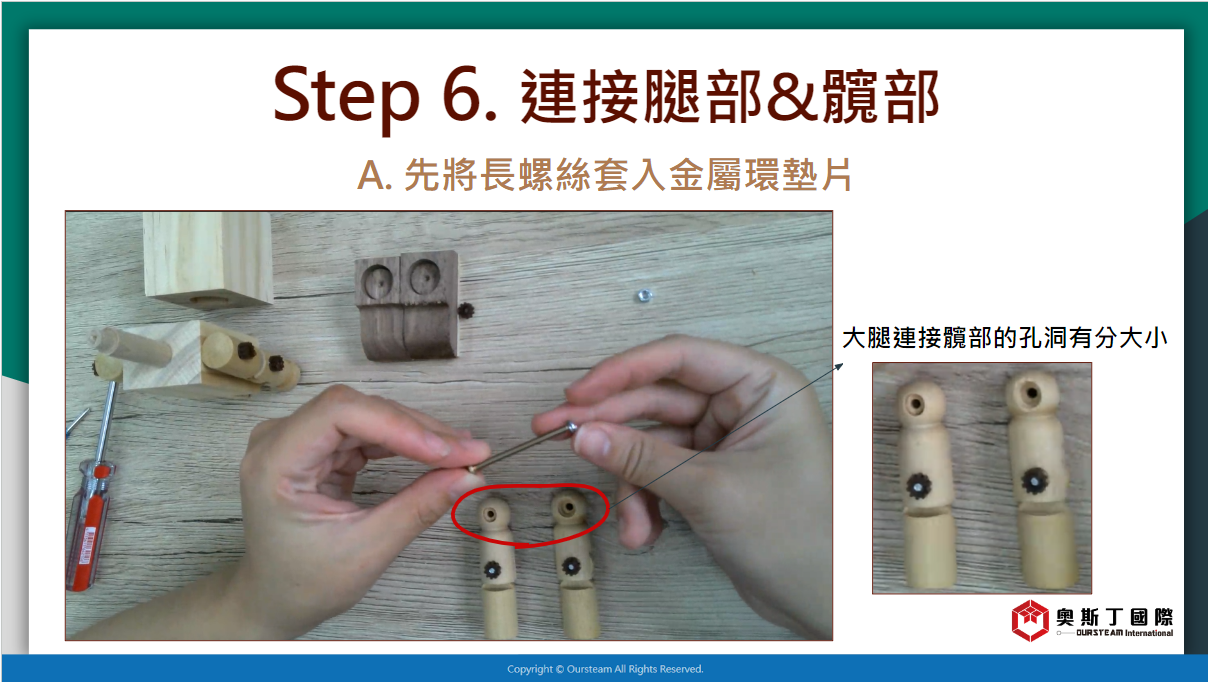 Step 6. 連接腿部&髖部

A. 先將長螺絲套入金屬環墊片

大腿連接髖部的孔洞有分大小

奧斯丁國際
OURSTEAM International

Copyright © Oursteam All Rights Reserved.