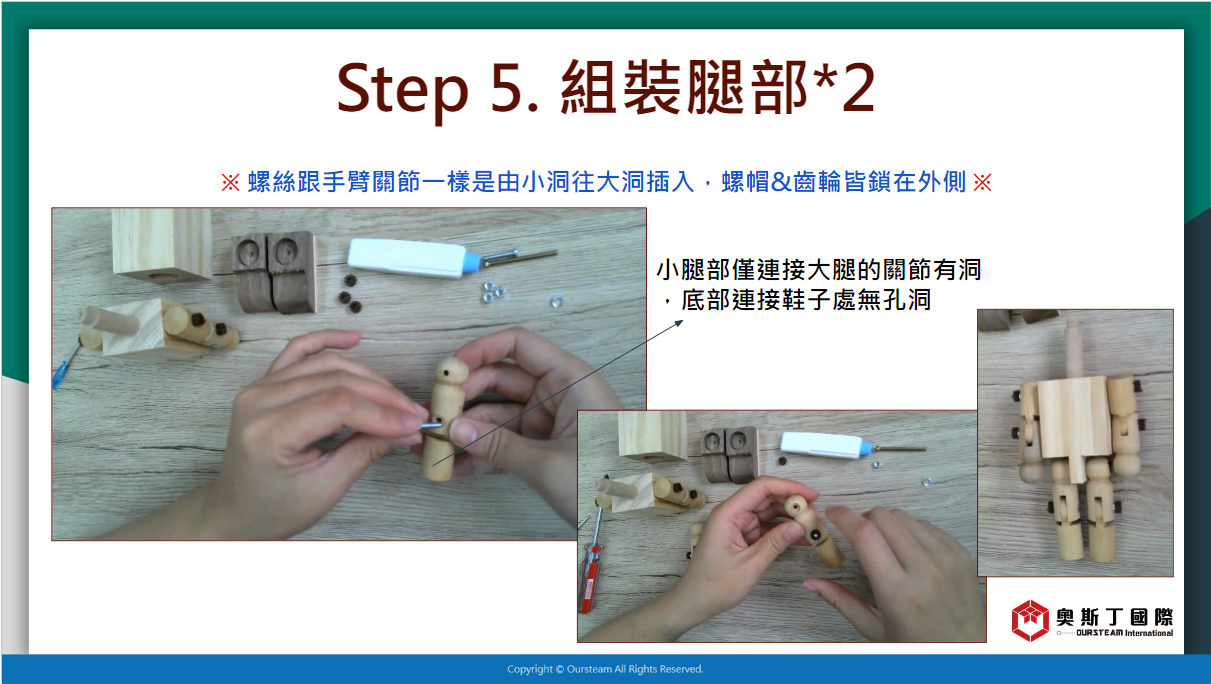 Step 5. 組裝腿部*2

※ 螺絲跟手臂關節一樣是由小洞往大洞插入，螺帽&齒輪皆鎖在外側 ※

小腿部僅連接大腿的關節有洞，底部連接鞋子處無孔洞

奧斯丁國際
OURSTEAM International

Copyright © Oursteam All Rights Reserved.