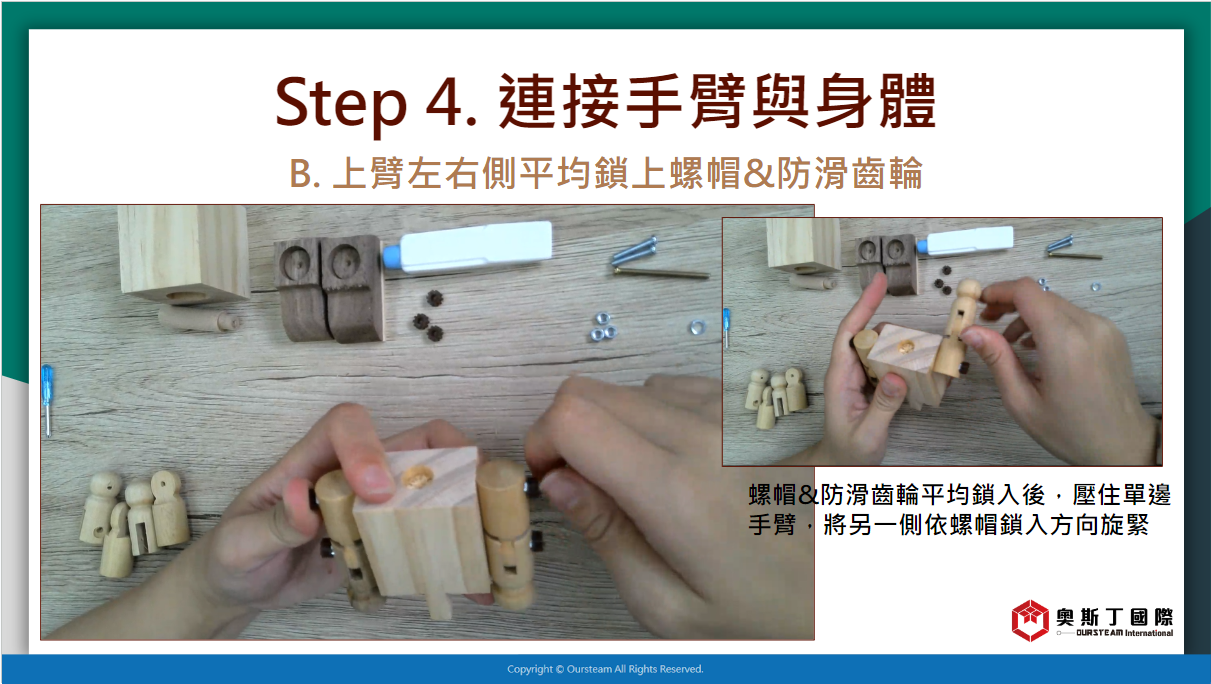 Step 4. 連接手臂與身體

B. 上臂左右側平均鎖上螺帽&防滑齒輪

螺帽&防滑齒輪平均鎖入後，壓住單邊手臂，將另一側依螺帽鎖入方向旋緊

奧斯丁國際
OURSTEAM International

Copyright © Oursteam All Rights Reserved.