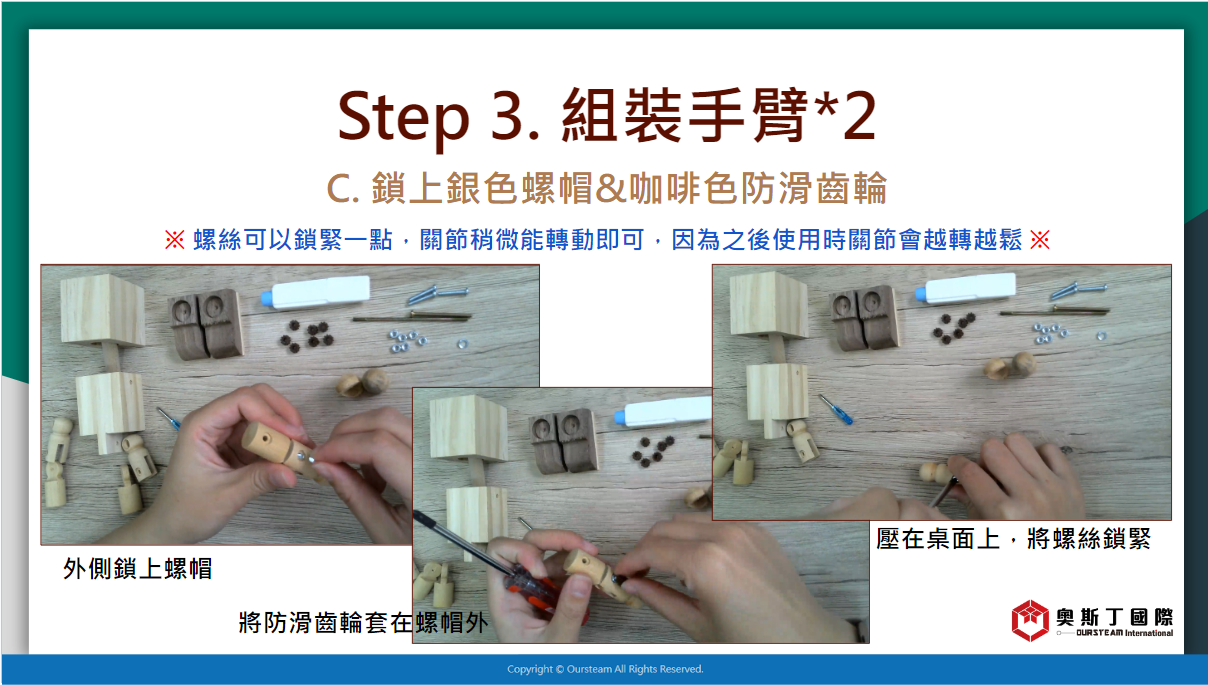 Step 3. 組裝手臂*2

C. 鎖上銀色螺帽&咖啡色防滑齒輪

※ 螺絲可以鎖緊一點，關節稍微能轉動即可，因為之後使用時關節會越轉越鬆 ※

外側鎖上螺帽

將防滑齒輪套在螺帽外

壓在桌面上，將螺絲鎖緊

奧斯丁國際
OURSTEAM International

Copyright © Oursteam All Rights Reserved.