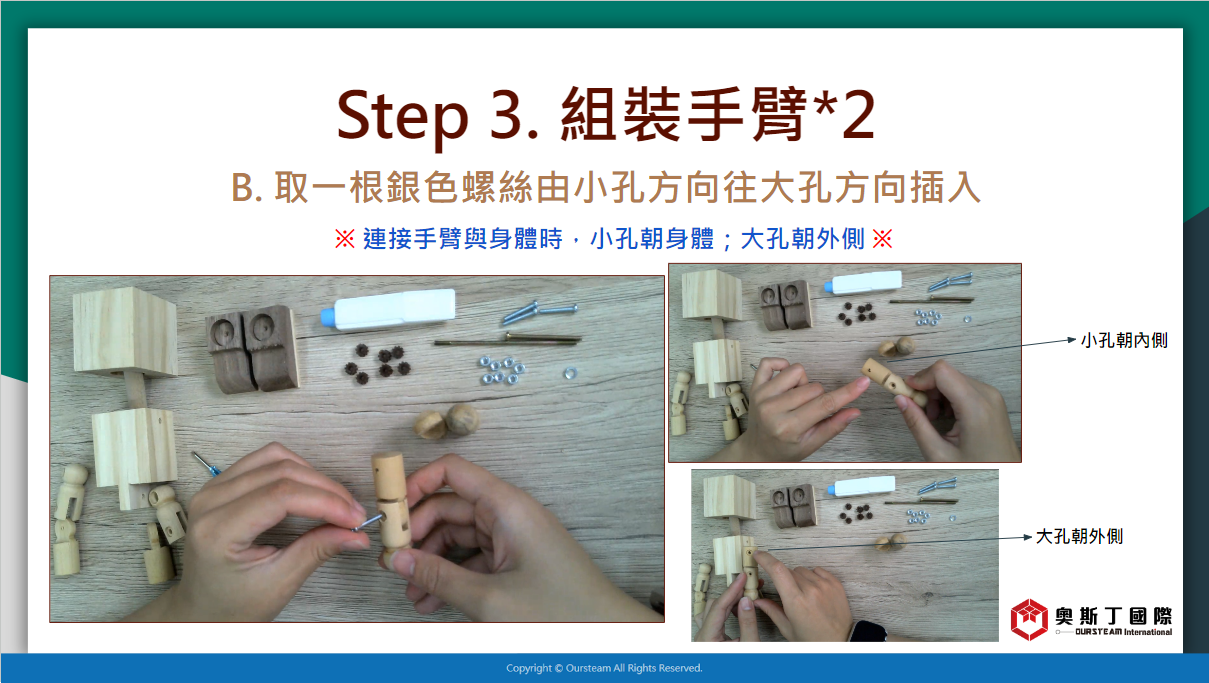 Step 3. 組裝手臂*2

B. 取一根銀色螺絲由小孔方向往大孔方向插入

※ 連接手臂與身體時，小孔朝身體；大孔朝外側 ※

小孔朝內側

大孔朝外側

奧斯丁國際
OURSTEAM International

Copyright © Oursteam All Rights Reserved.