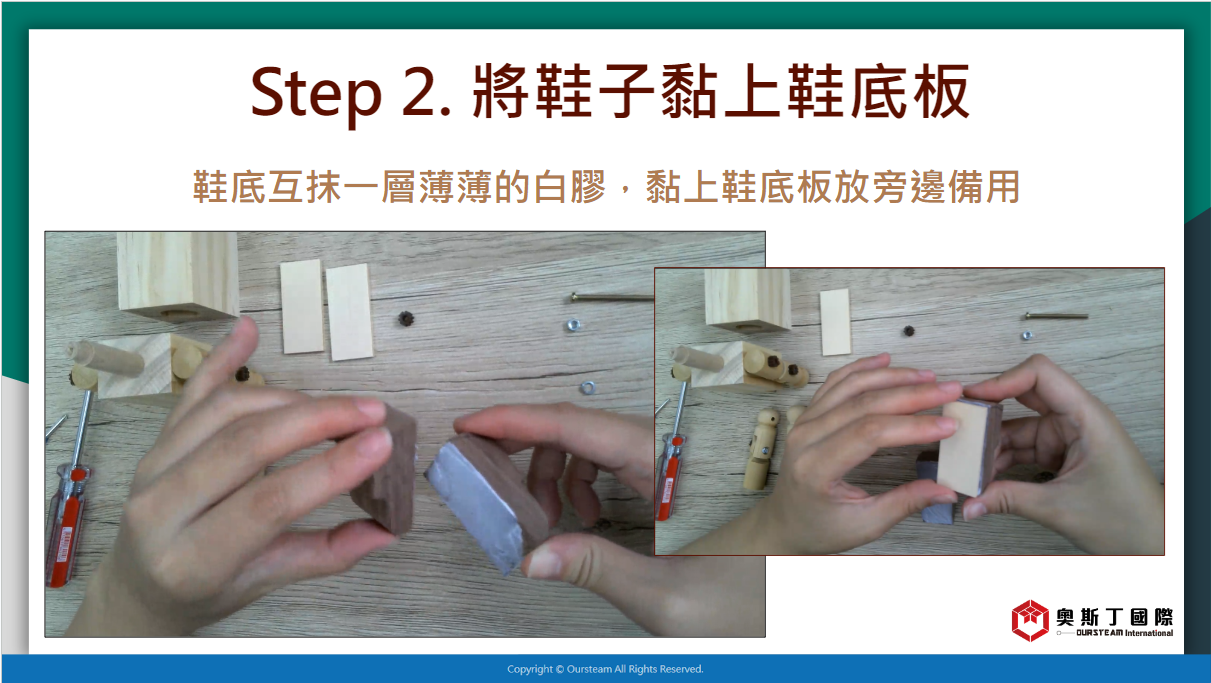 Step 2. 將鞋子黏上鞋底板

鞋底互抹一層薄薄的白膠，黏上鞋底板放旁邊備用

奧斯丁國際
OURSTEAM International

Copyright © Oursteam All Rights Reserved.