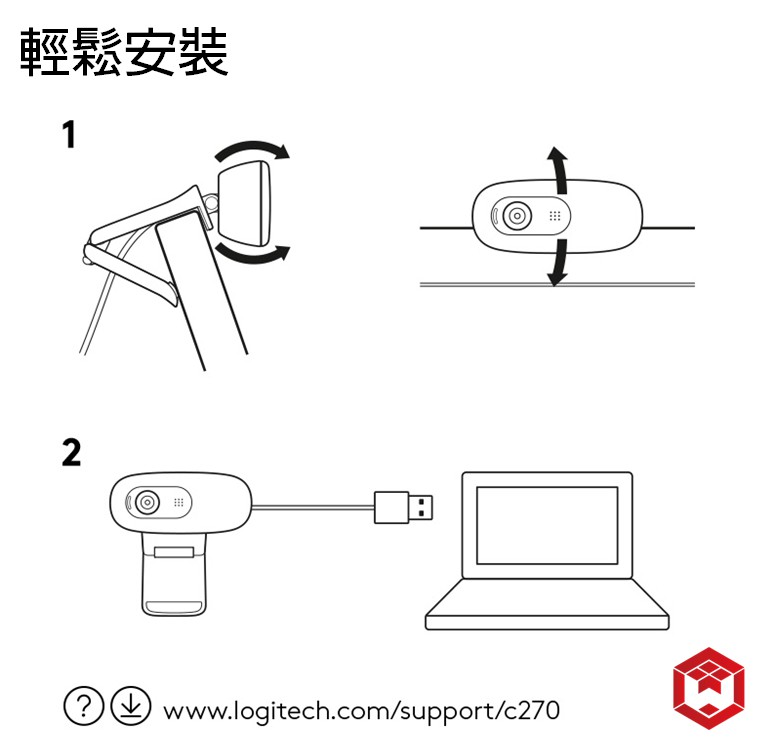 輕鬆安裝

1

2

www.logitech.com/support/c270