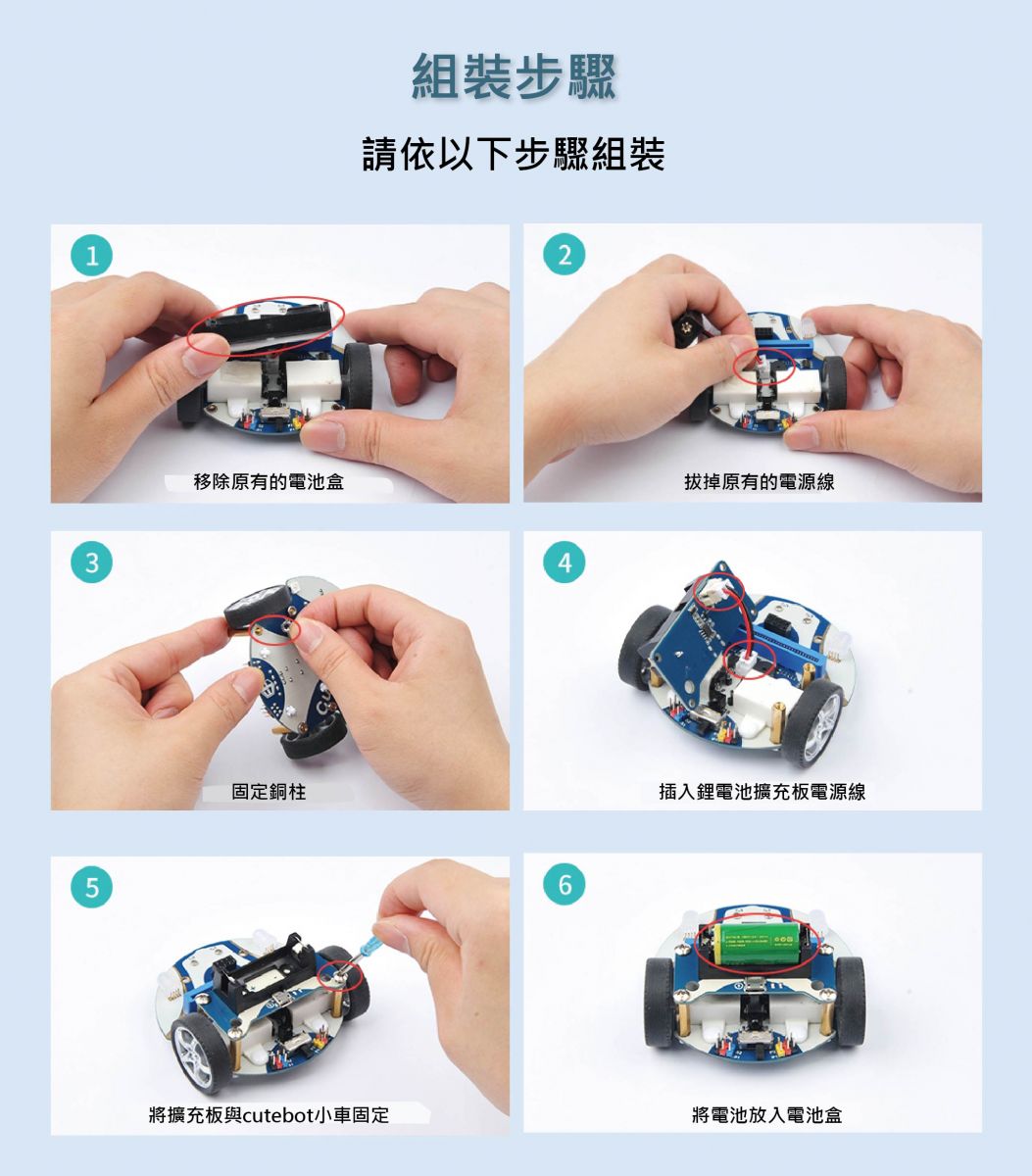 組裝步驟

請依以下步驟組裝

1
移除原有的電池盒

2
拔掉原有的電源線

3
固定銅柱

4
插入鋰電池擴充板電源線

5
將擴充板與cutebot小車固定

6
將電池放入電池盒