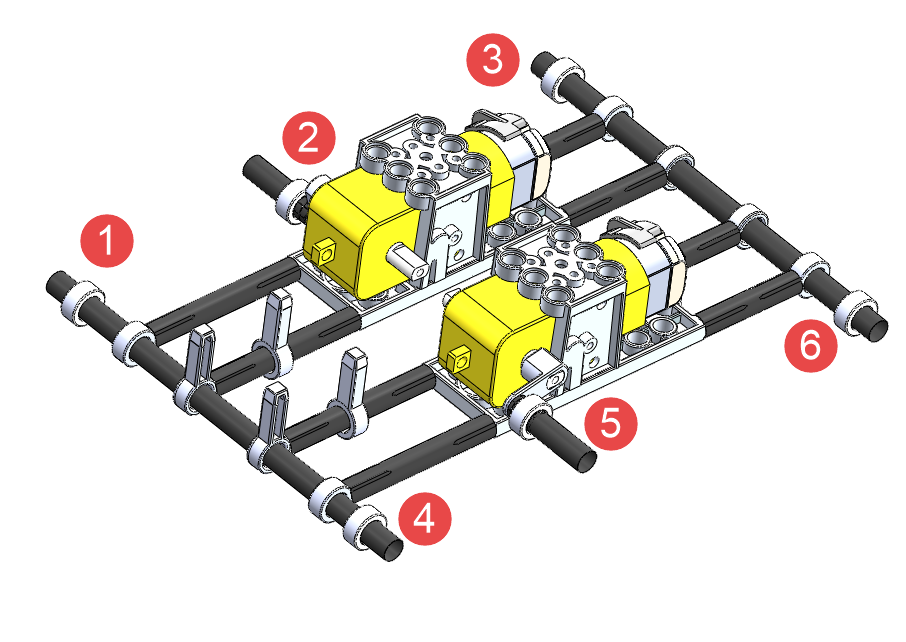 3
2
1
6
5
4